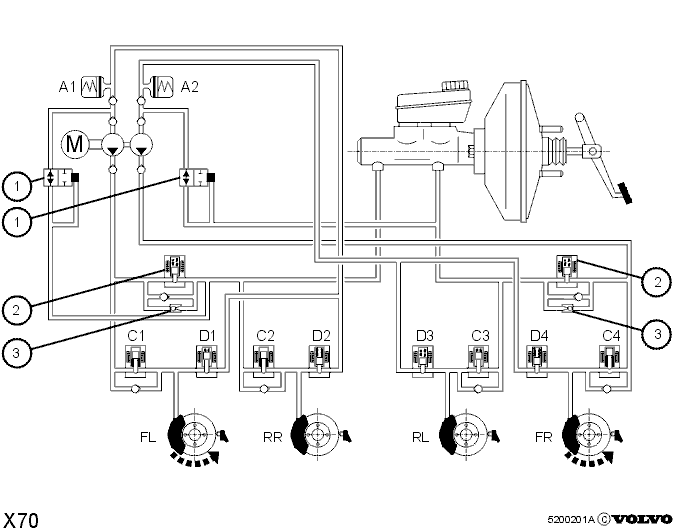 A1
A2
M
1
1
2
2
3
3
C1
D1
C2
D2
D3
C3
D4
C4
FL
RR
RL
FR
X70
5200201A © VOLVO