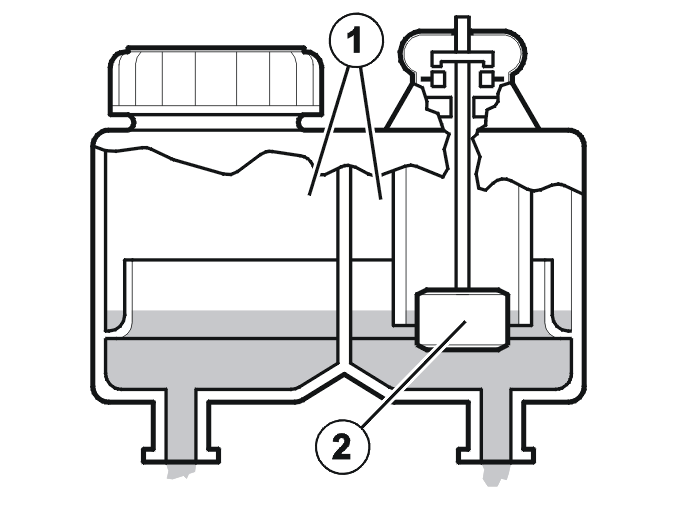 1
2