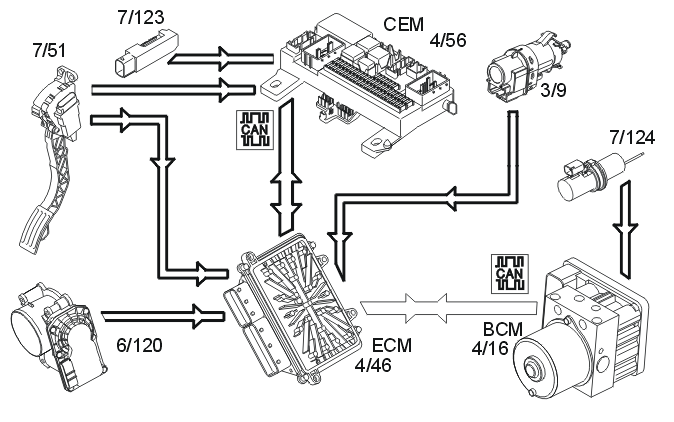 7/123

CEM
4/56

7/51

3/9

CAN

7/124

CAN

6/120

ECM
4/46

BCM
4/16