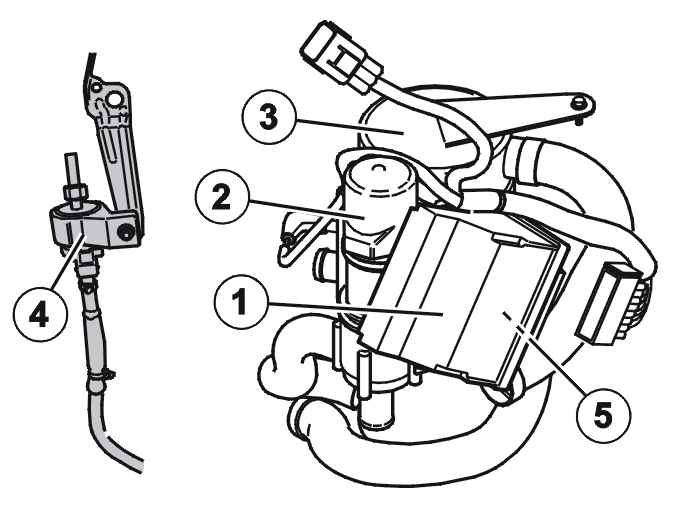 3
2
4
1
5