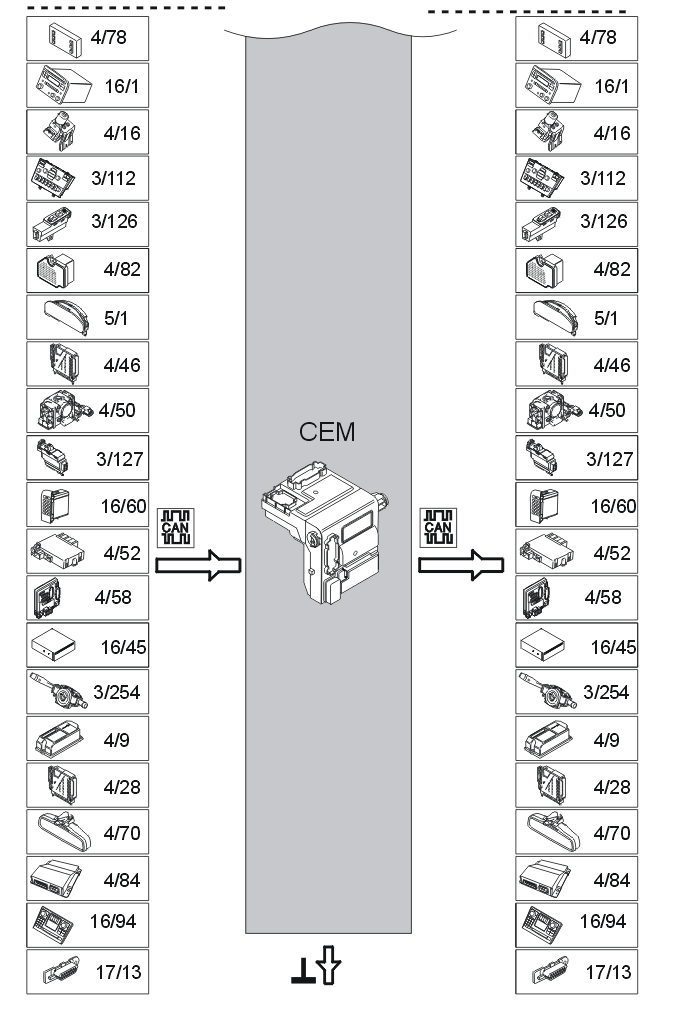 4/78
16/1
4/16
3/112
3/126
4/82
5/1
4/46
4/50
3/127
16/60
4/52
4/58
16/45
3/254
4/9
4/28
4/70
4/84
16/94
17/13

CAN

CEM

CAN

4/78
16/1
4/16
3/112
3/126
4/82
5/1
4/46
4/50
3/127
16/60
4/52
4/58
16/45
3/254
4/9
4/28
4/70
4/84
16/94
17/13