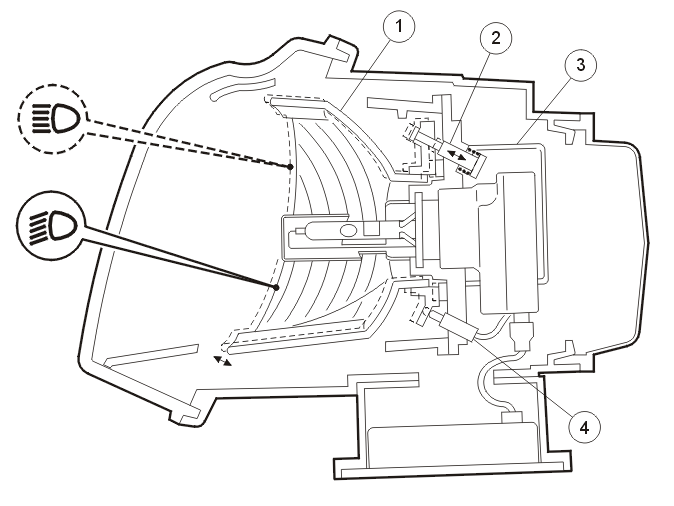 1
2
3
4