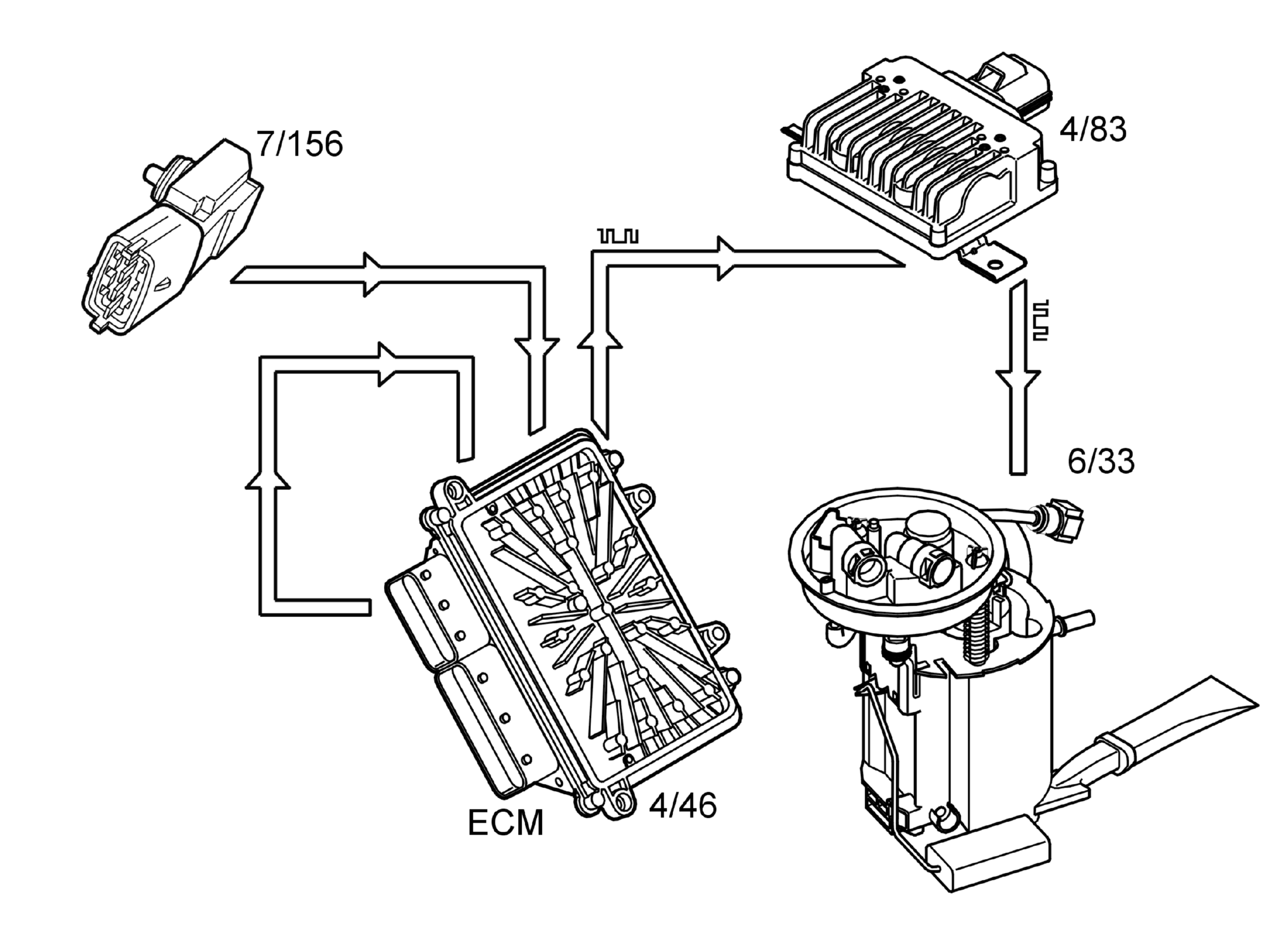 7/156

4/83

6/33

ECM

4/46