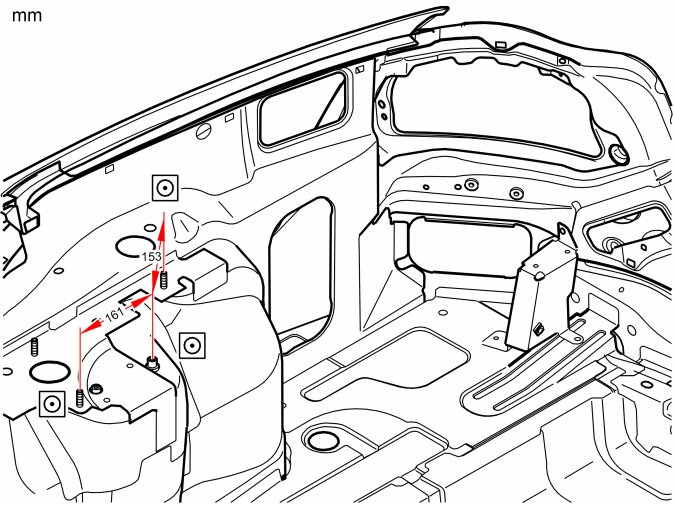 mm

153

161