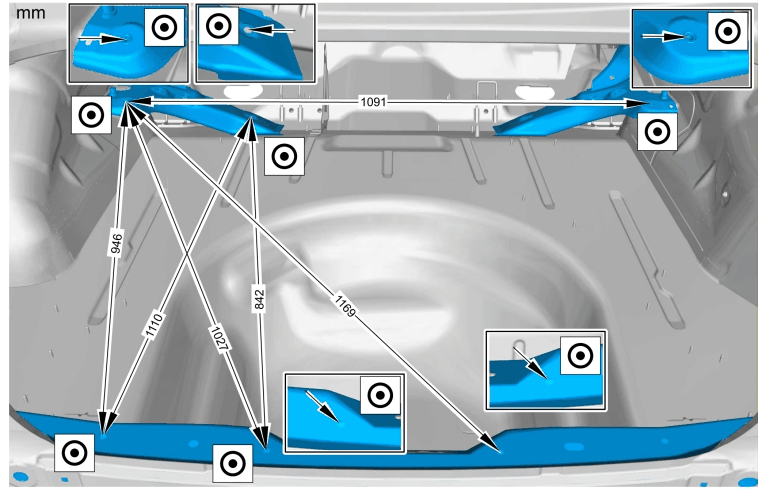 mm

1091

946

1110

1027

842

1169