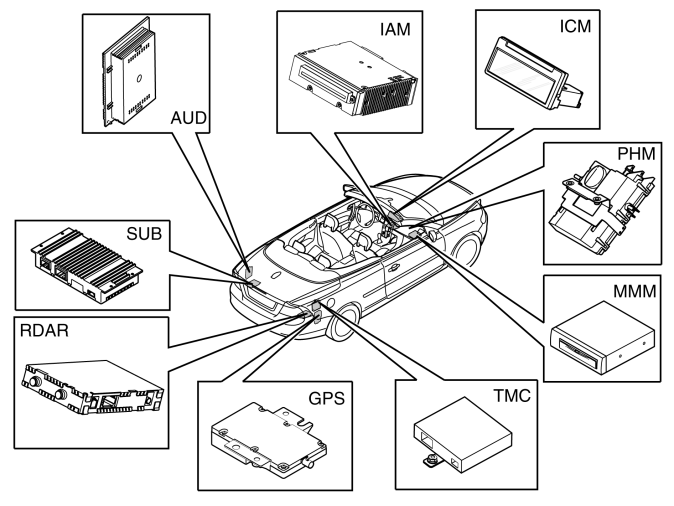 AUD
IAM
ICM
PHM
SUB
MMM
RDAR
GPS
TMC