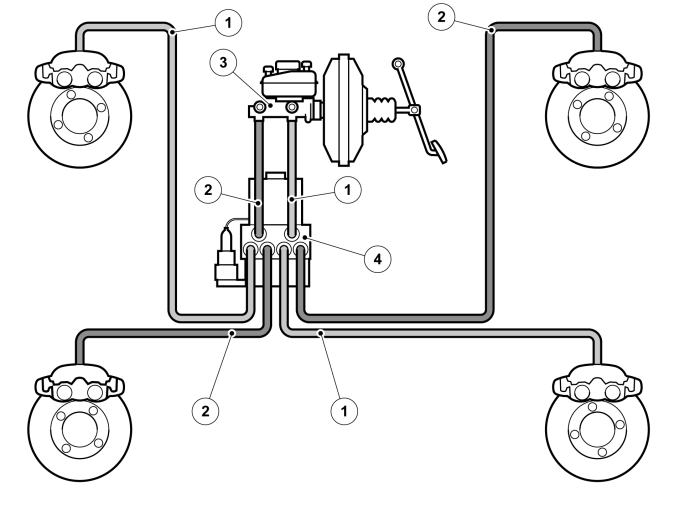 1
2
3
2
1
4
2
1