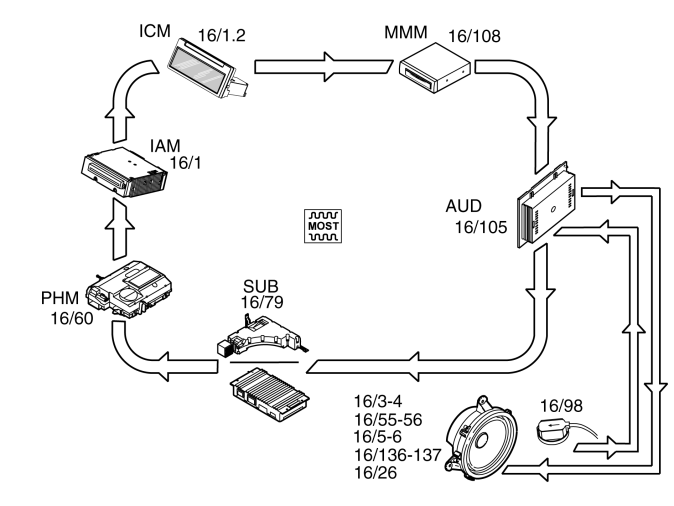 ICM 16/1.2

MMM 16/108

IAM 16/1

AUD 16/105

MOST

PHM 16/60

SUB 16/79

16/3-4
16/55-56
16/5-6
16/136-137
16/26

16/98