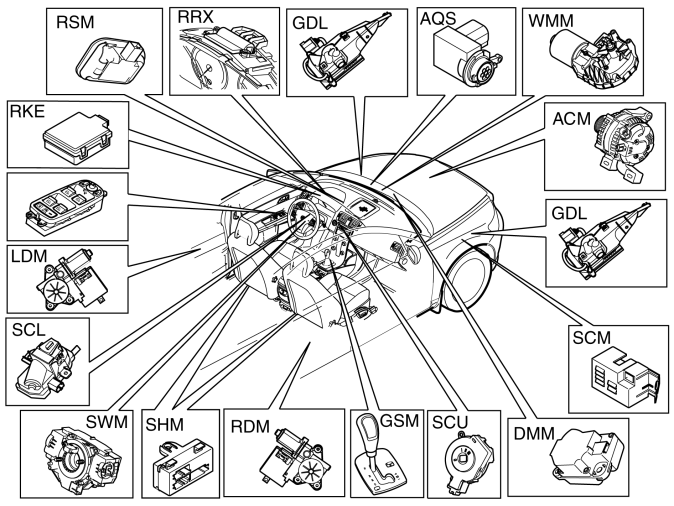 RSM
RRX
GDL
AQS
WMM
RKE
ACM
GDL
LDM
SCL
SCM
SWM
SHM
RDM
GSM
SCU
DMM