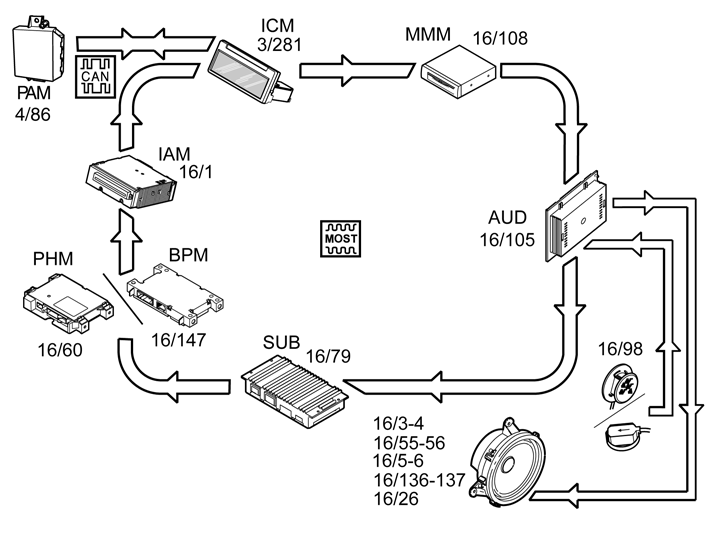 PAM
4/86

CAN

ICM
3/281

MMM
16/108

IAM
16/1

MOST

AUD
16/105

PHM

BPM

16/60

16/147

SUB
16/79

16/98

16/3-4
16/55-56
16/5-6
16/136-137
16/26