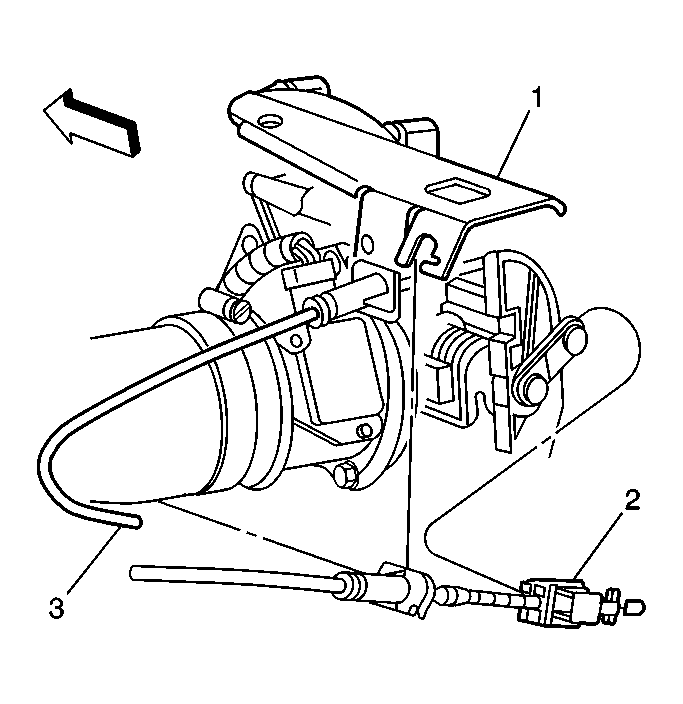 1
2
3