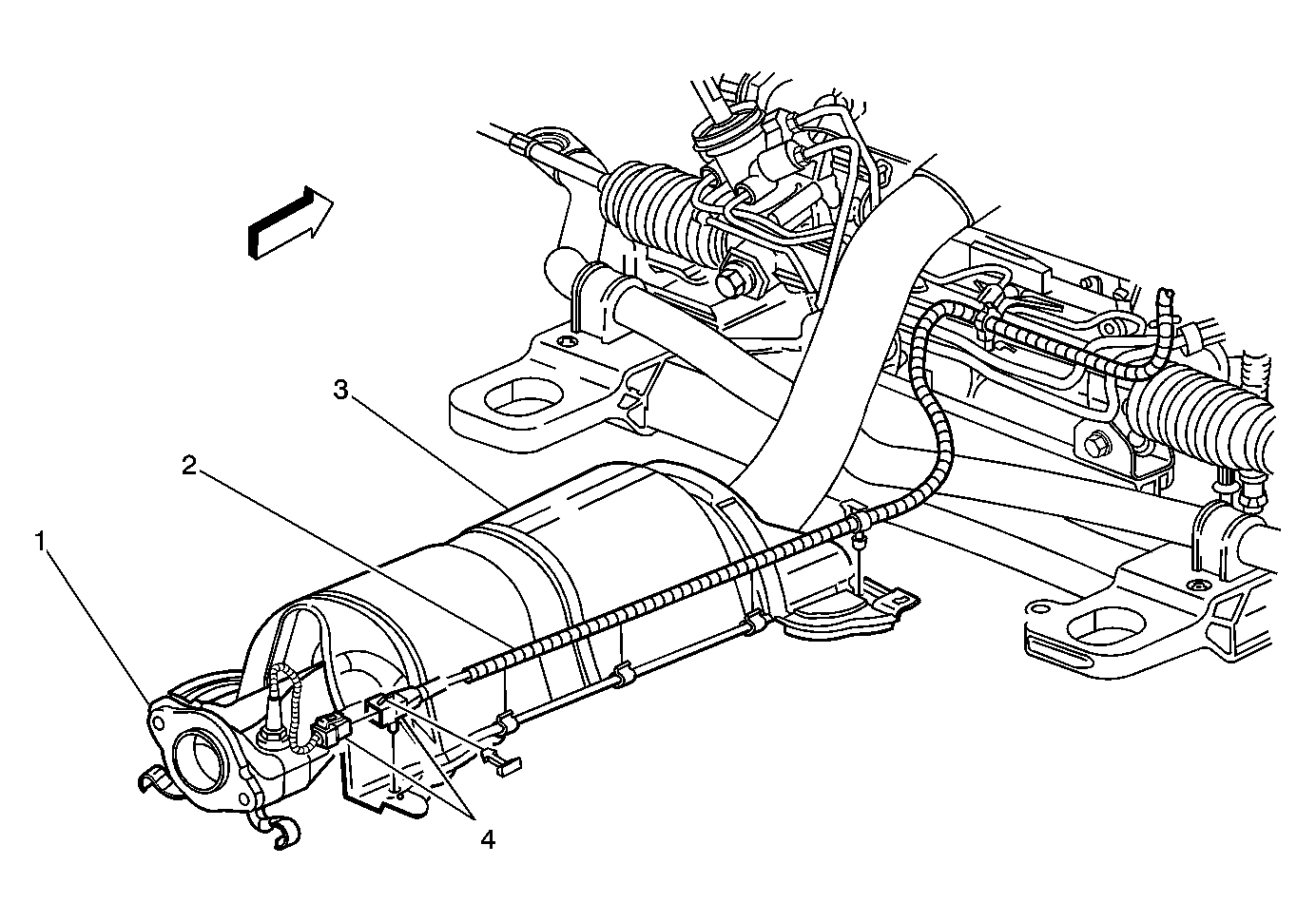 3
2
1
4