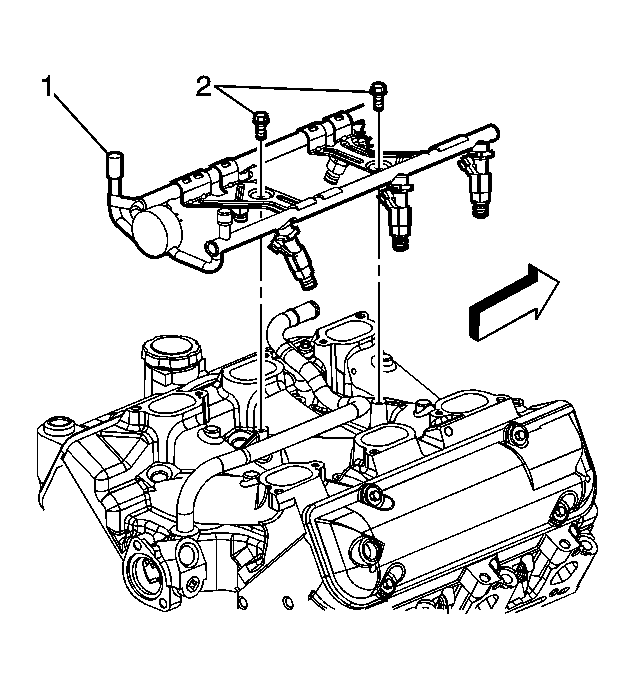 1
2