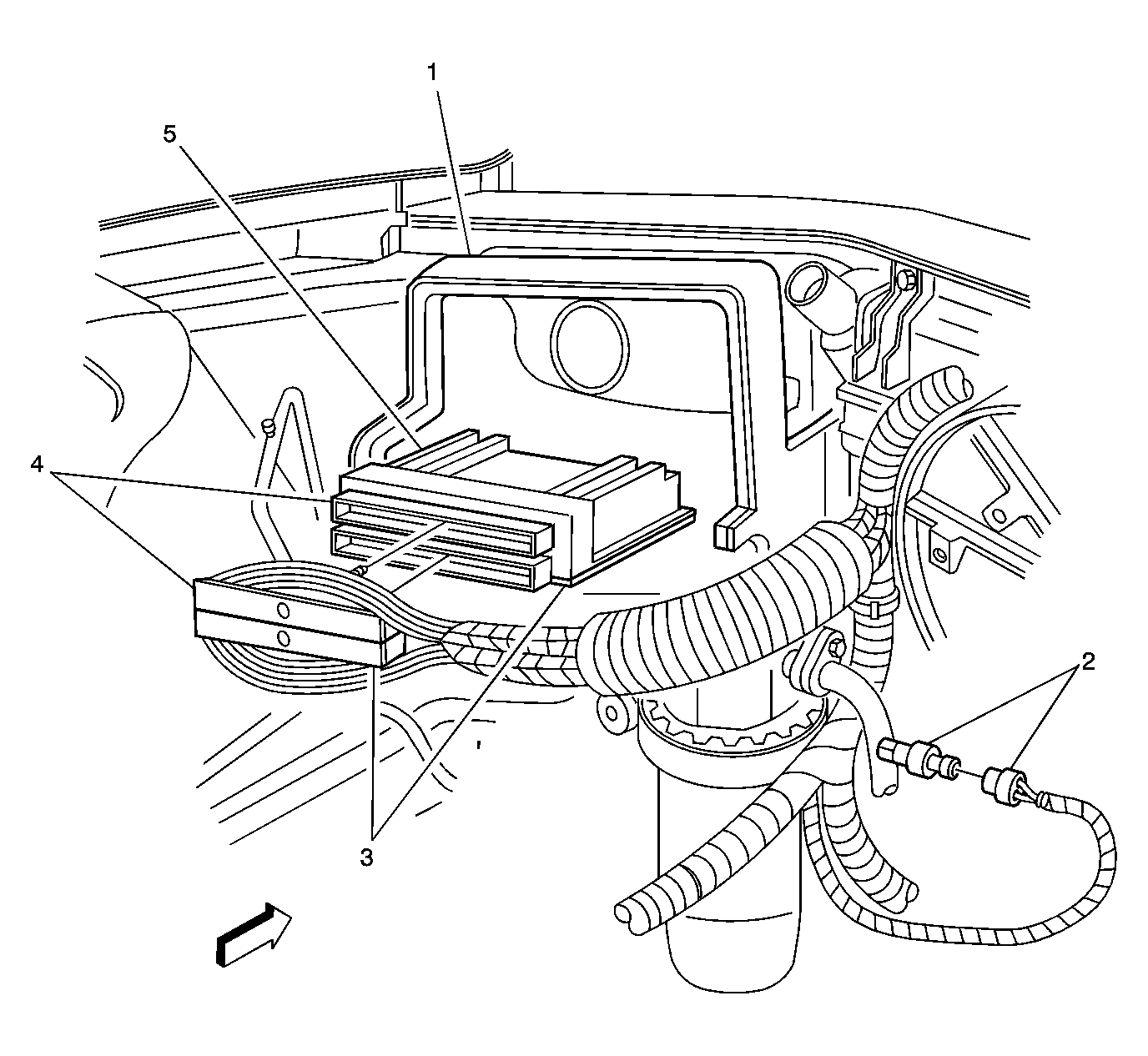 1
5
4
2
3