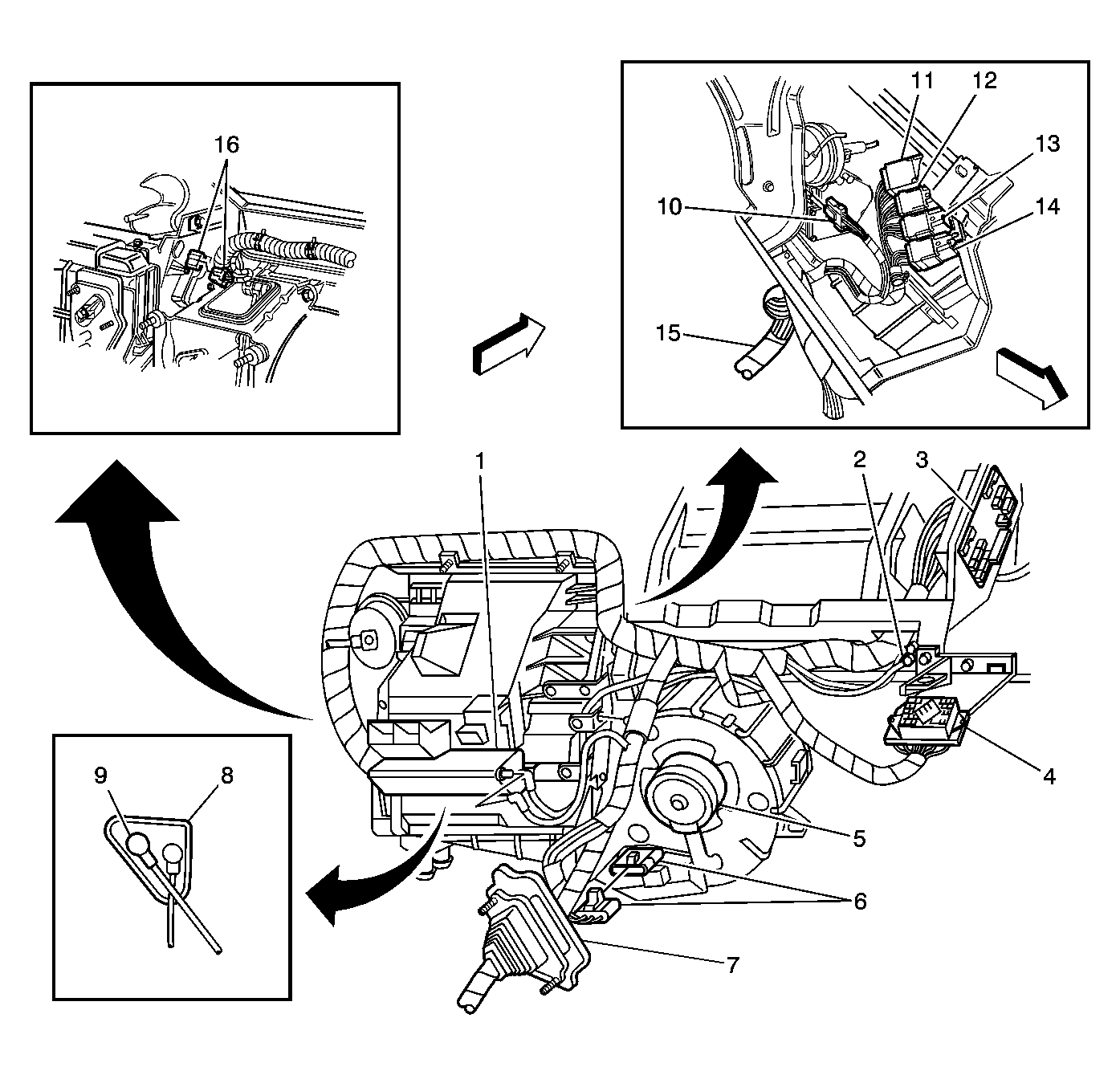 16
11
12
13
10
14
15
1
2
3
4
5
6
7
9
8