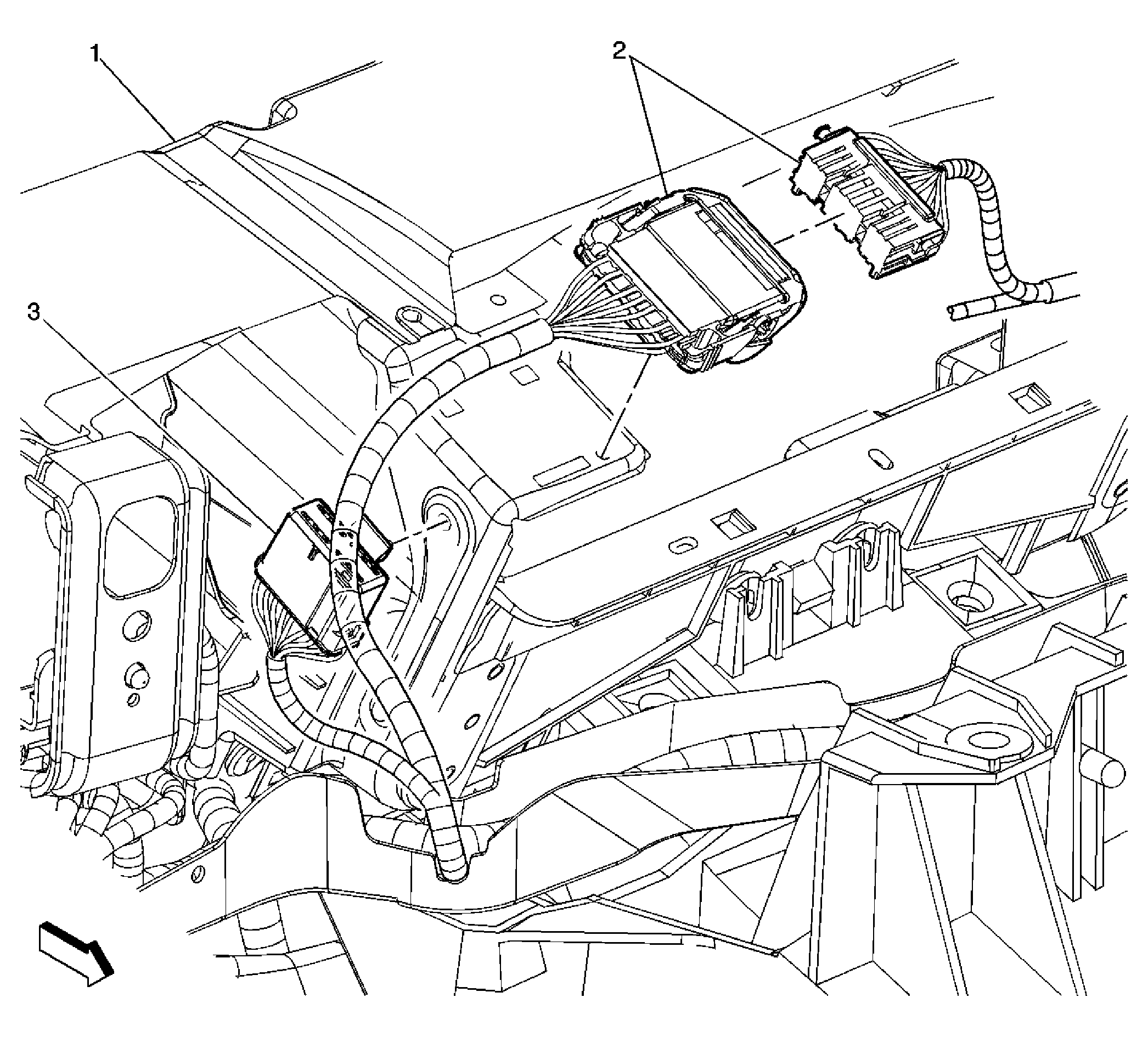 1
2
3