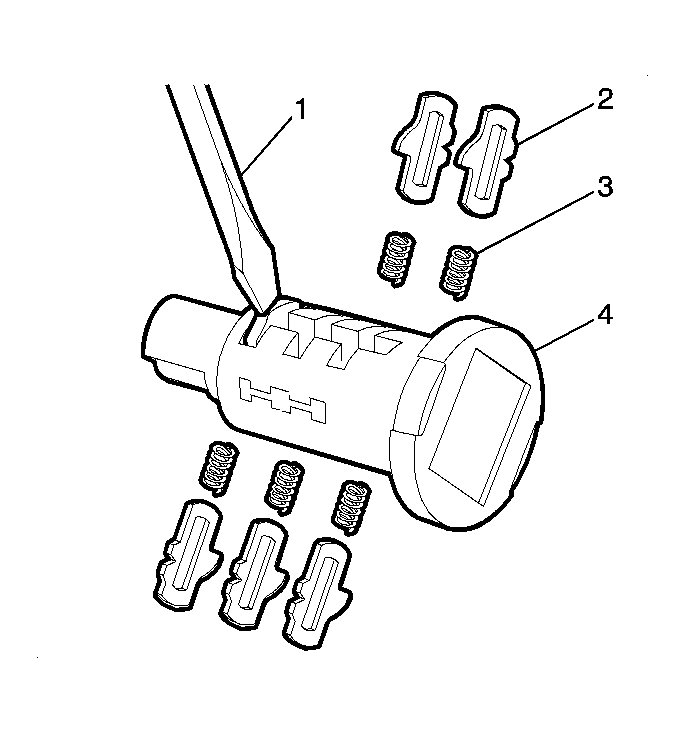 1
2
3
4