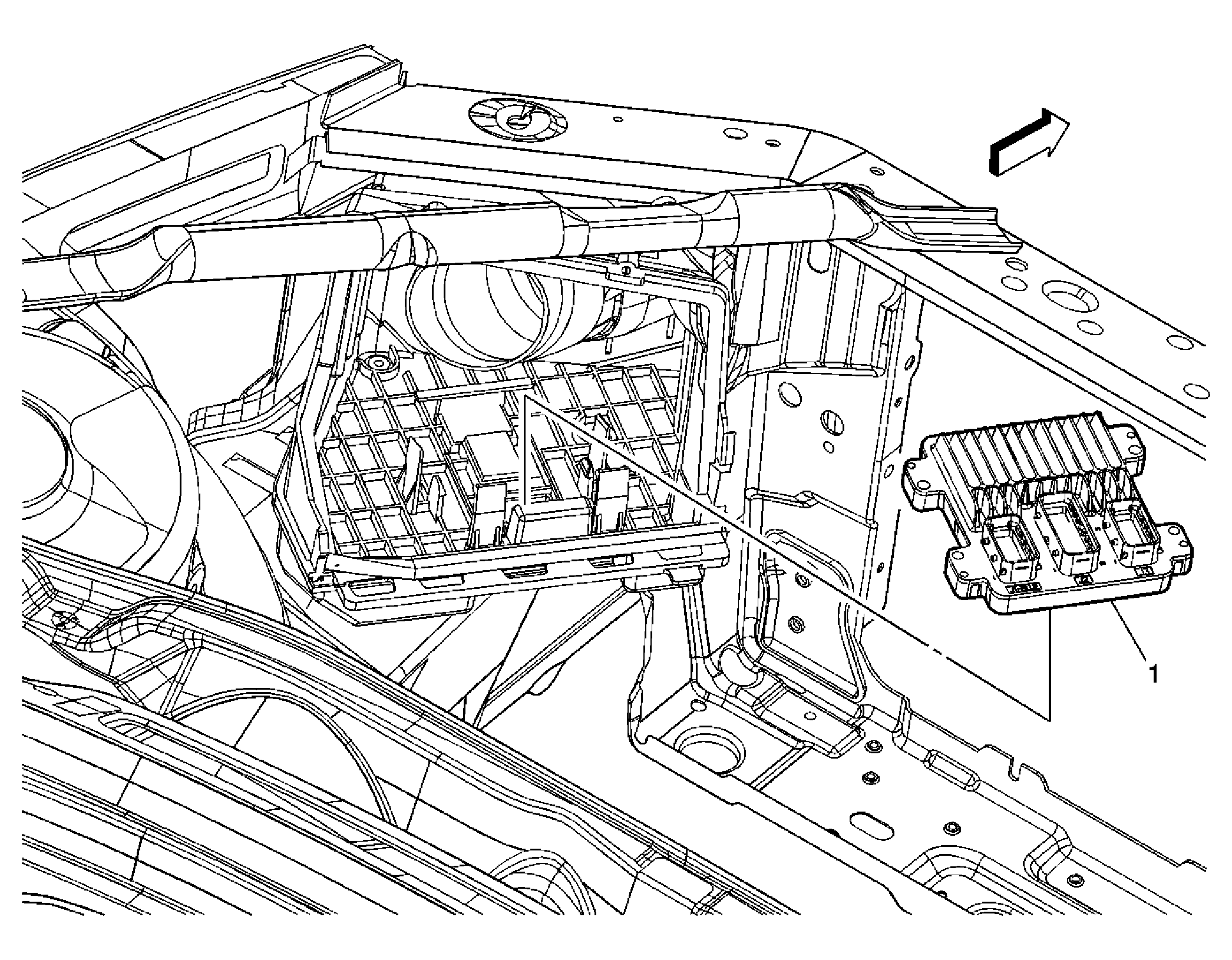 1