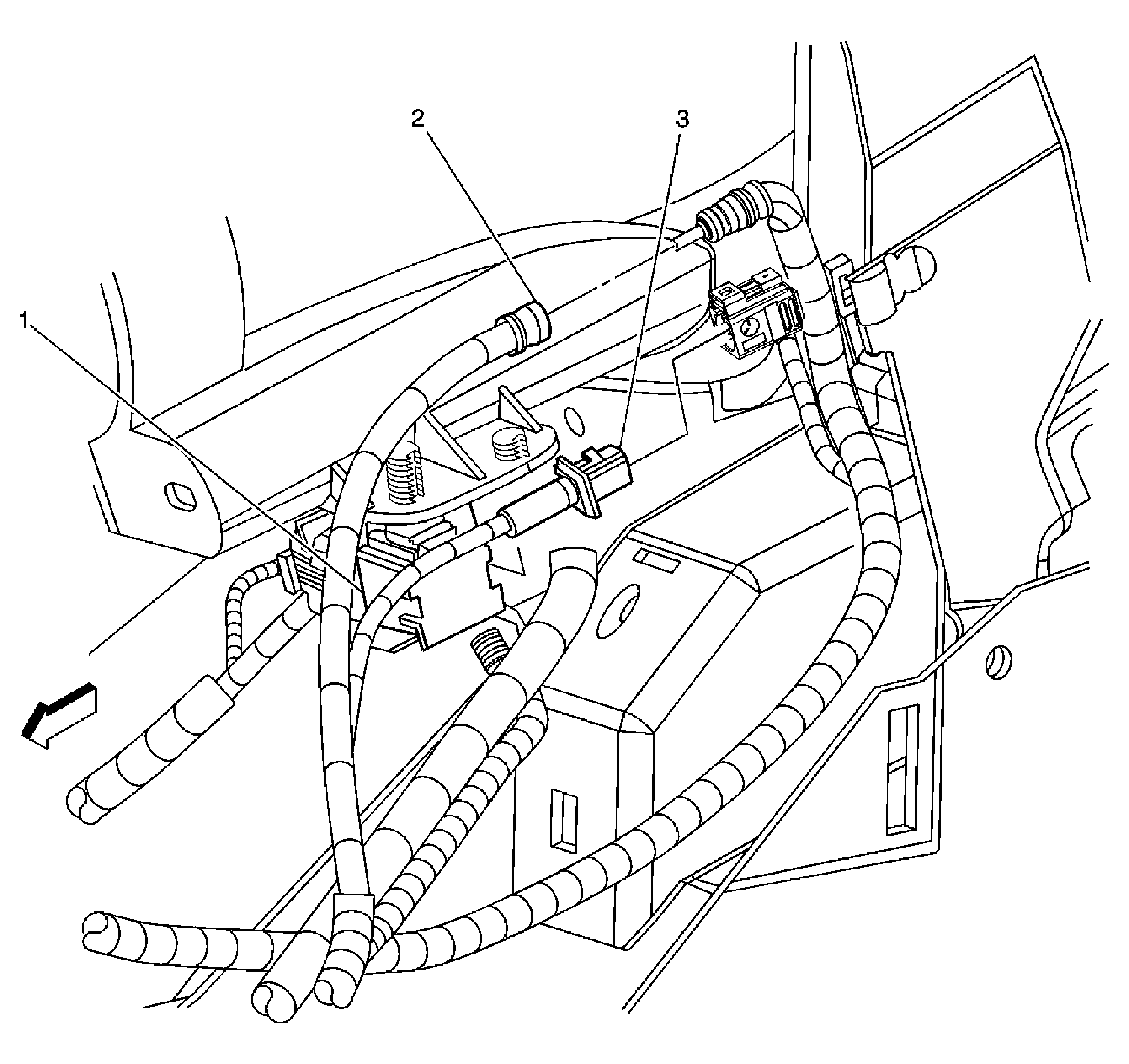 2
3
1