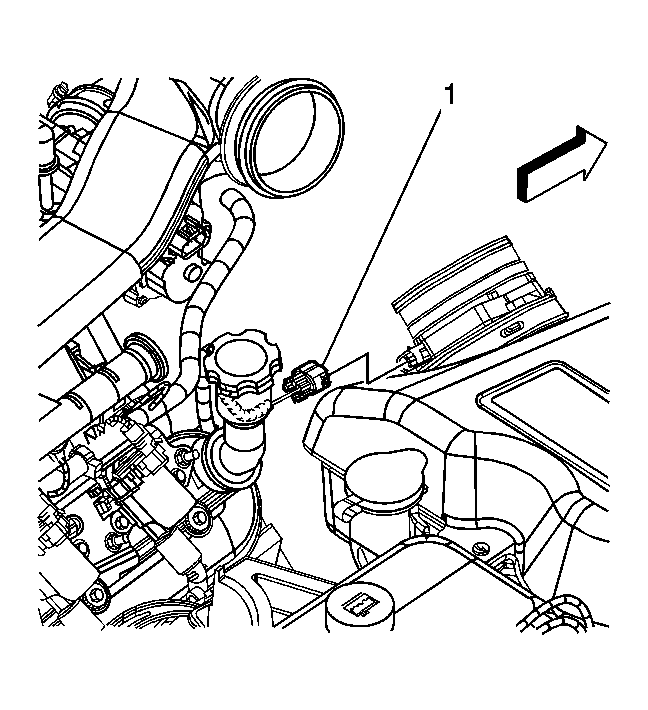 1