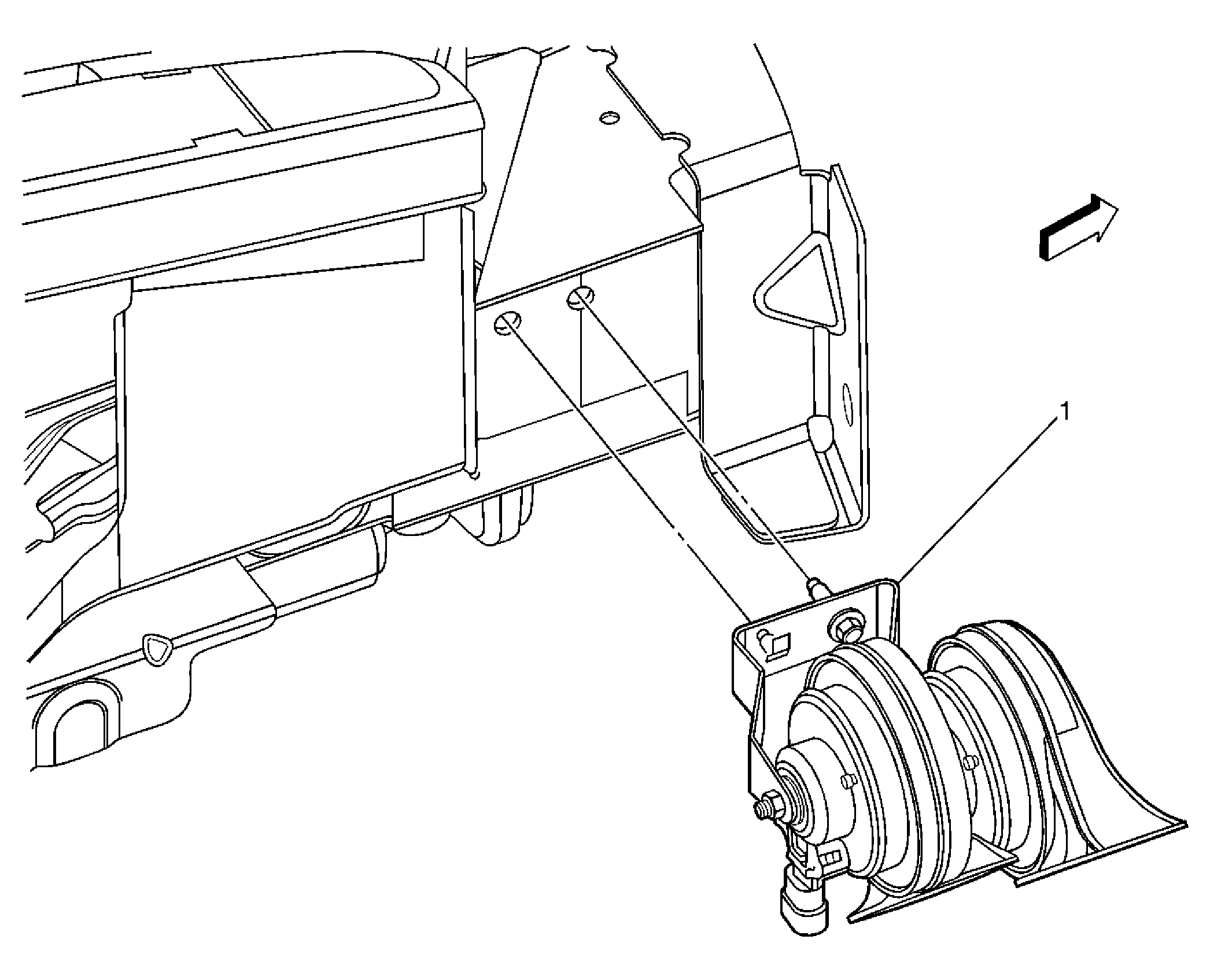 1