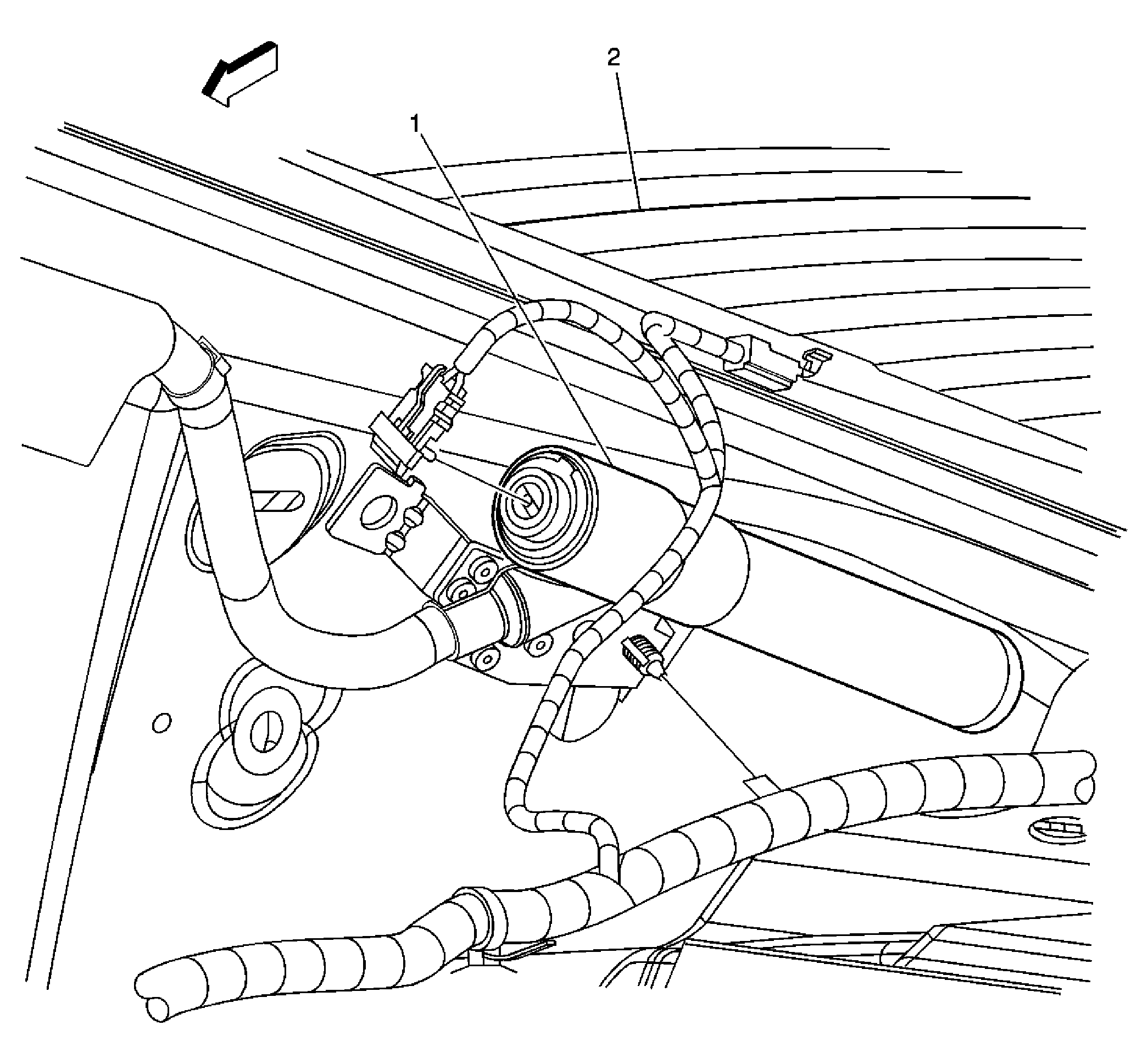 2
1