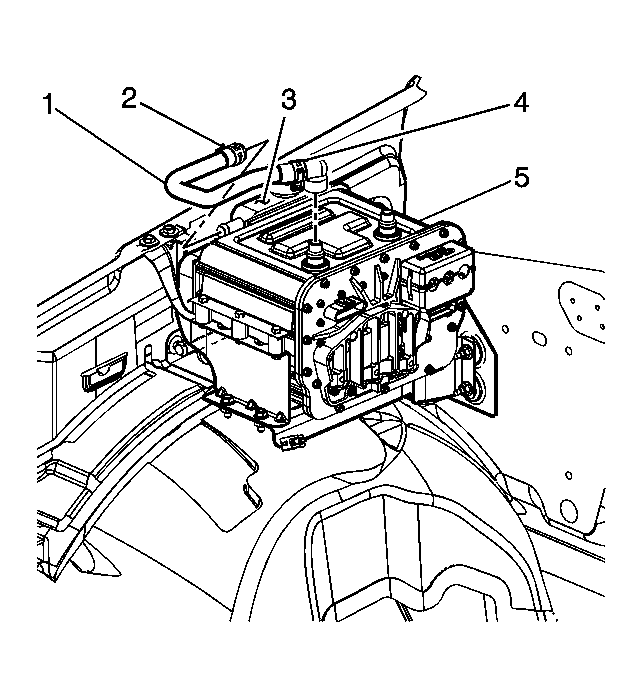 1
2
3
4
5