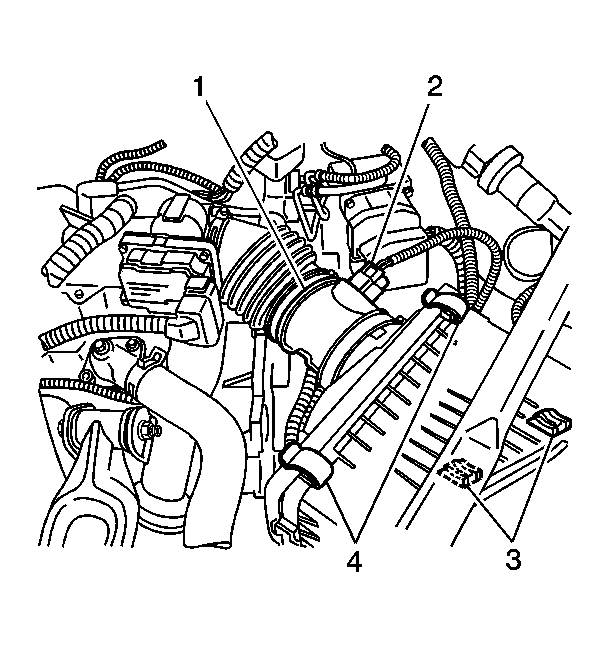 1
2
4
3