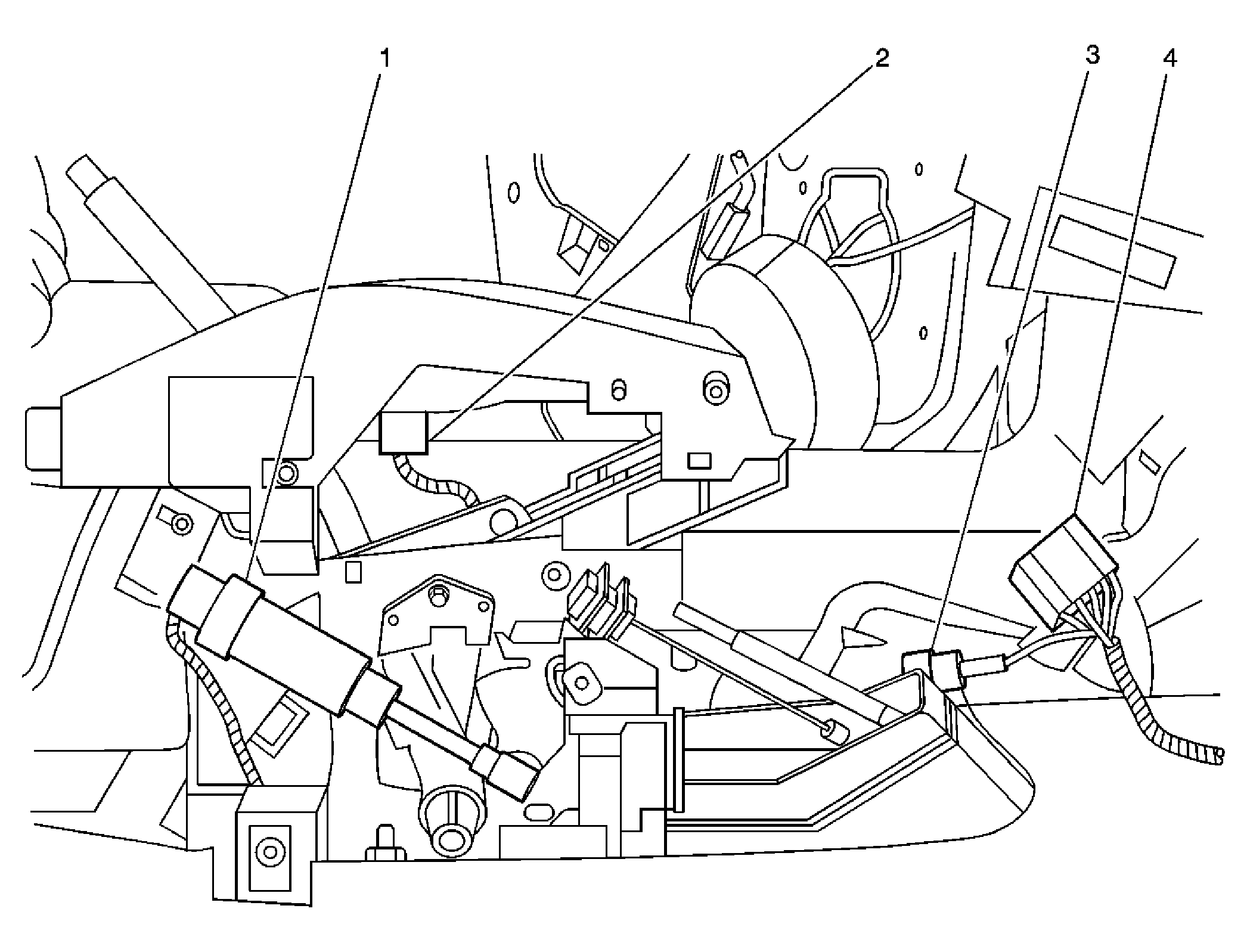 1
2
3
4