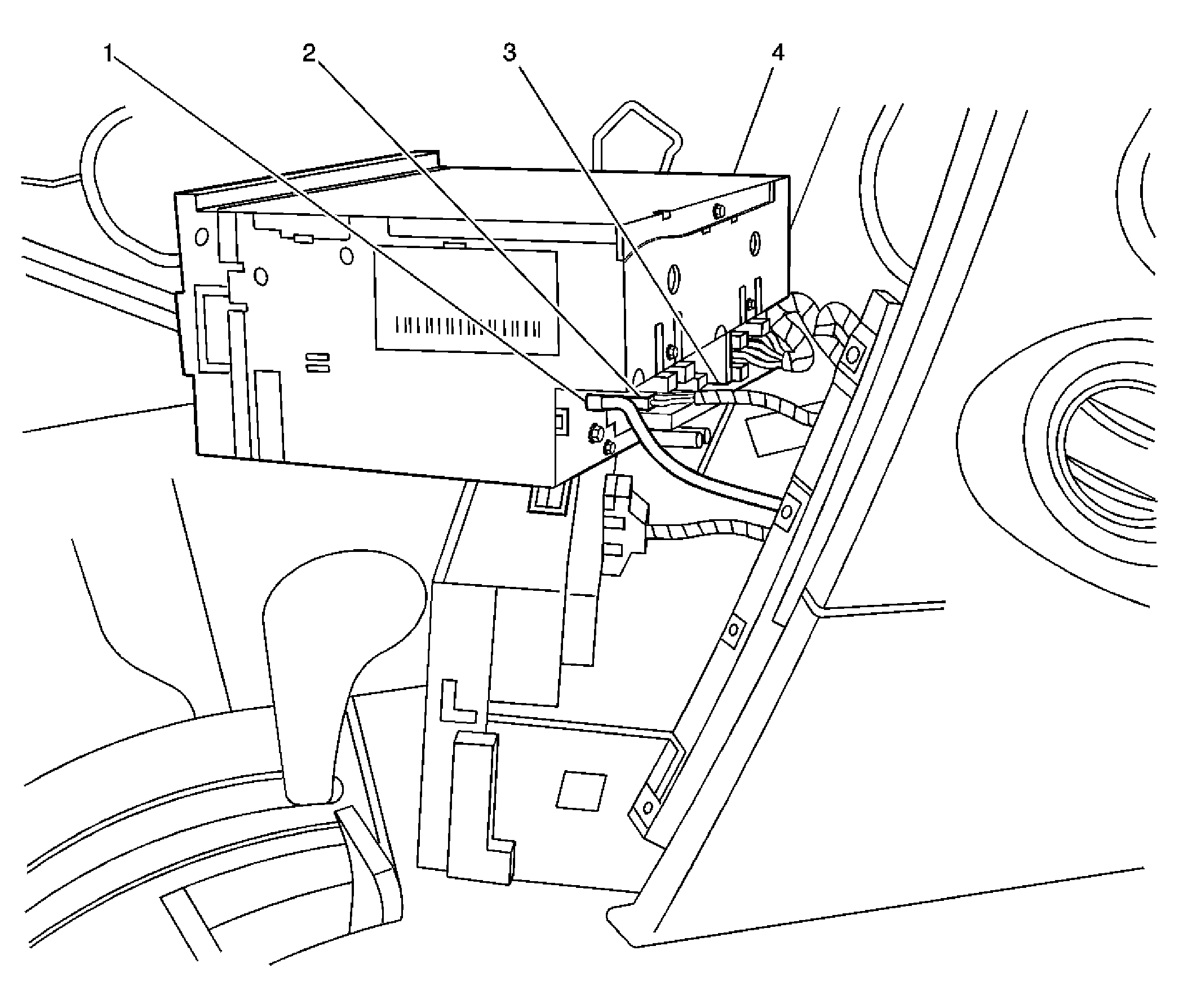 1 2 3 4