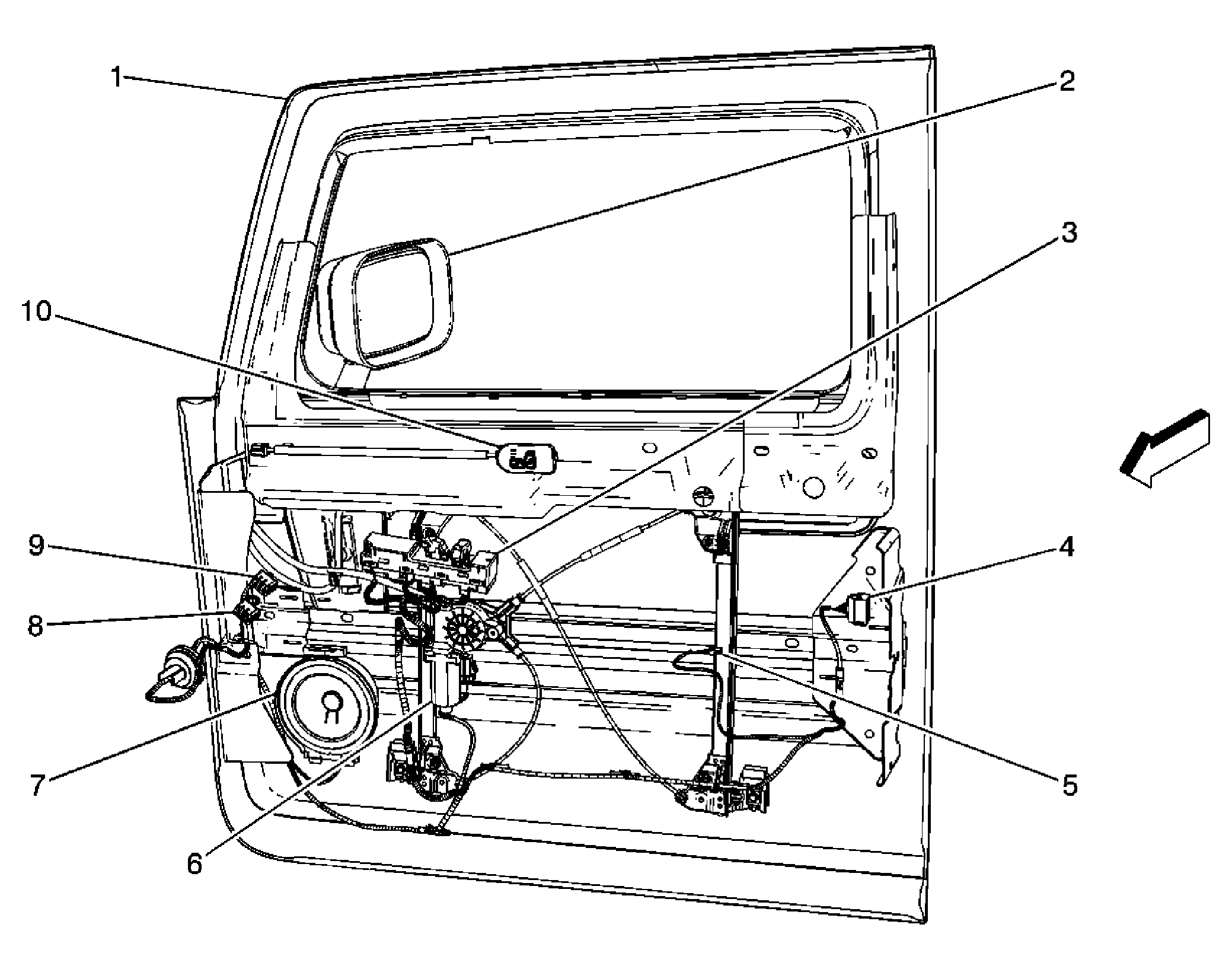 1
2
3
10
9
8
4
7
5
6