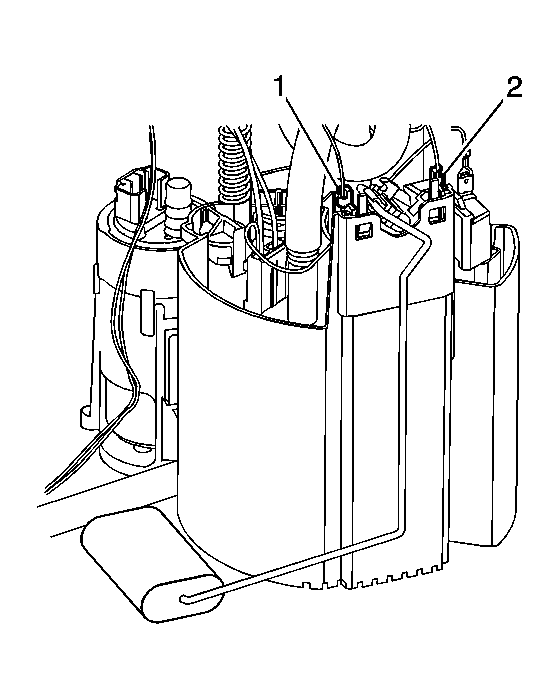 1
2