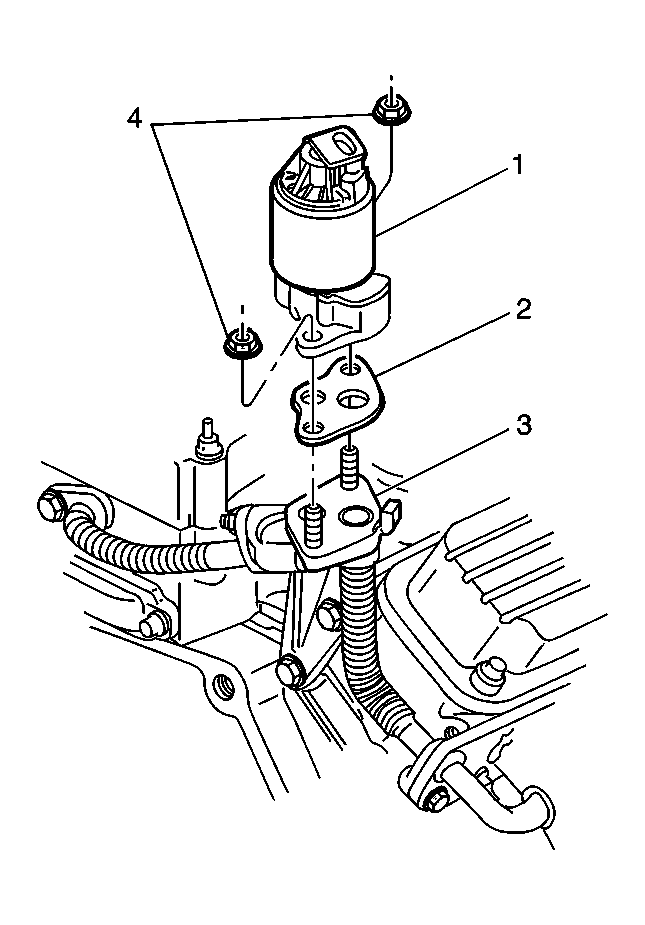 4
1
2
3