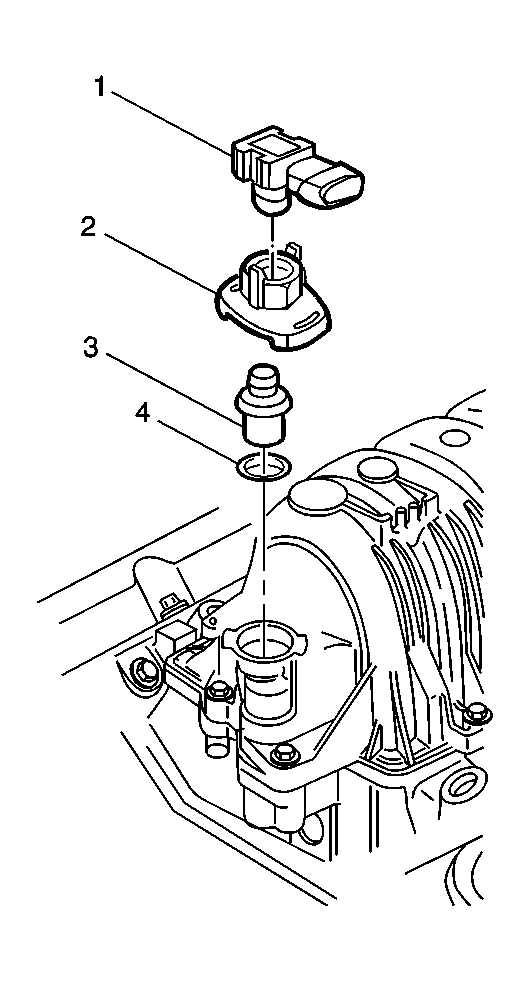 1
2
3
4