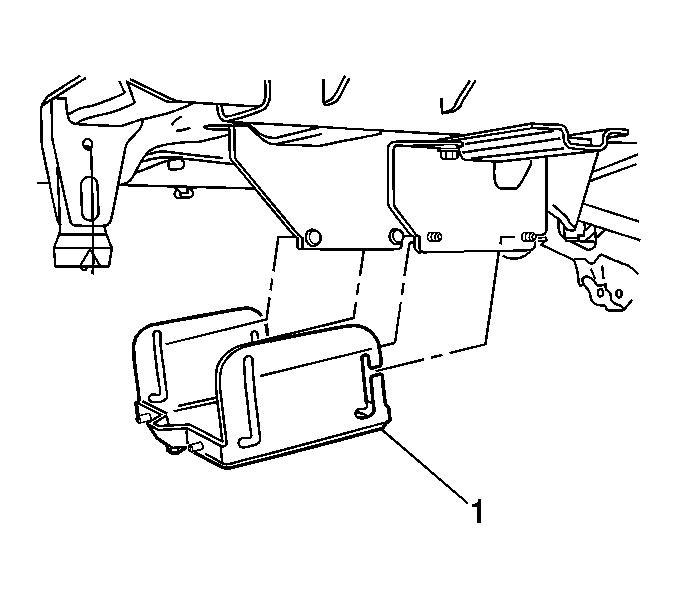 1