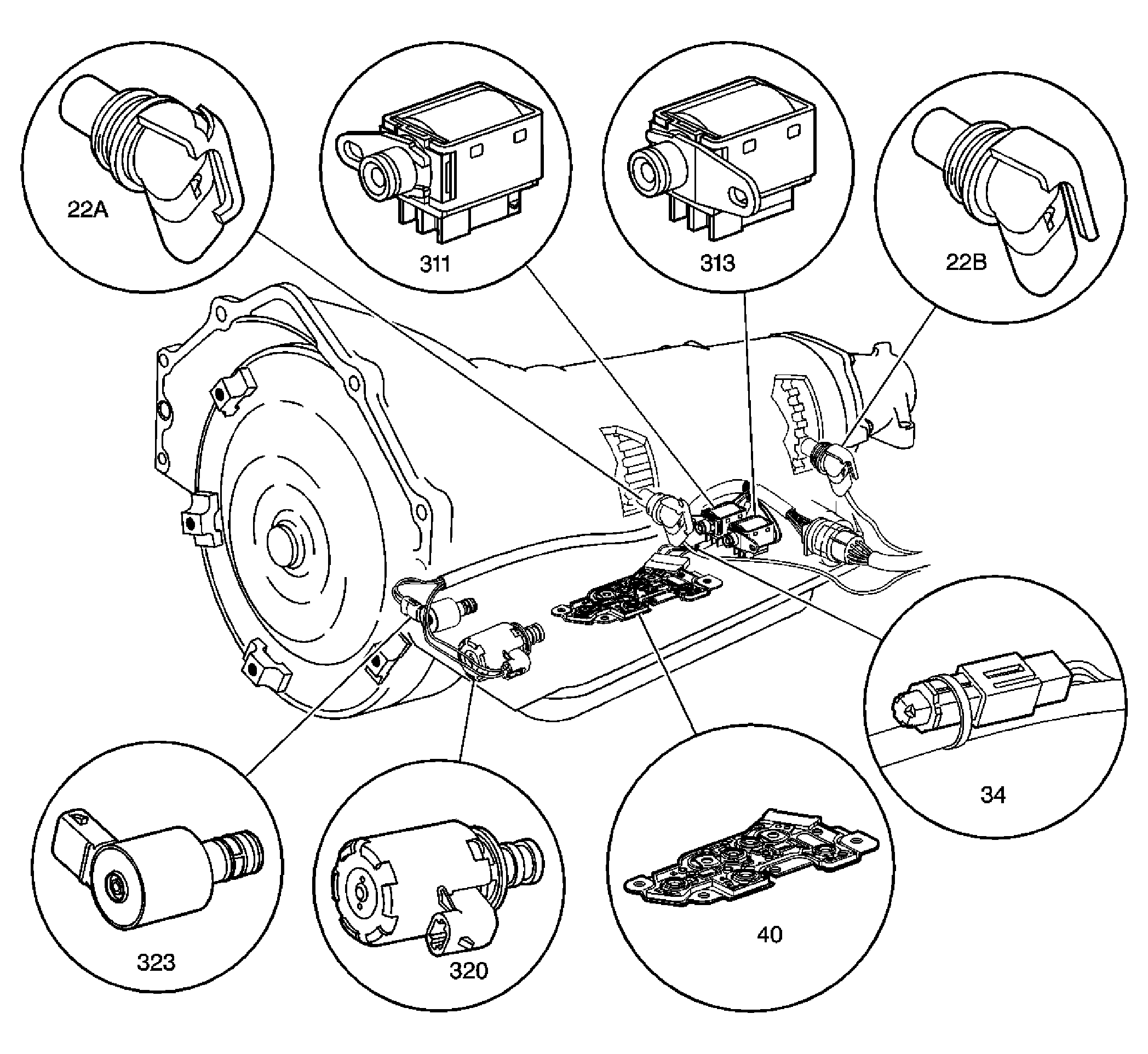 22A

311

313

22B

34

323

320

40