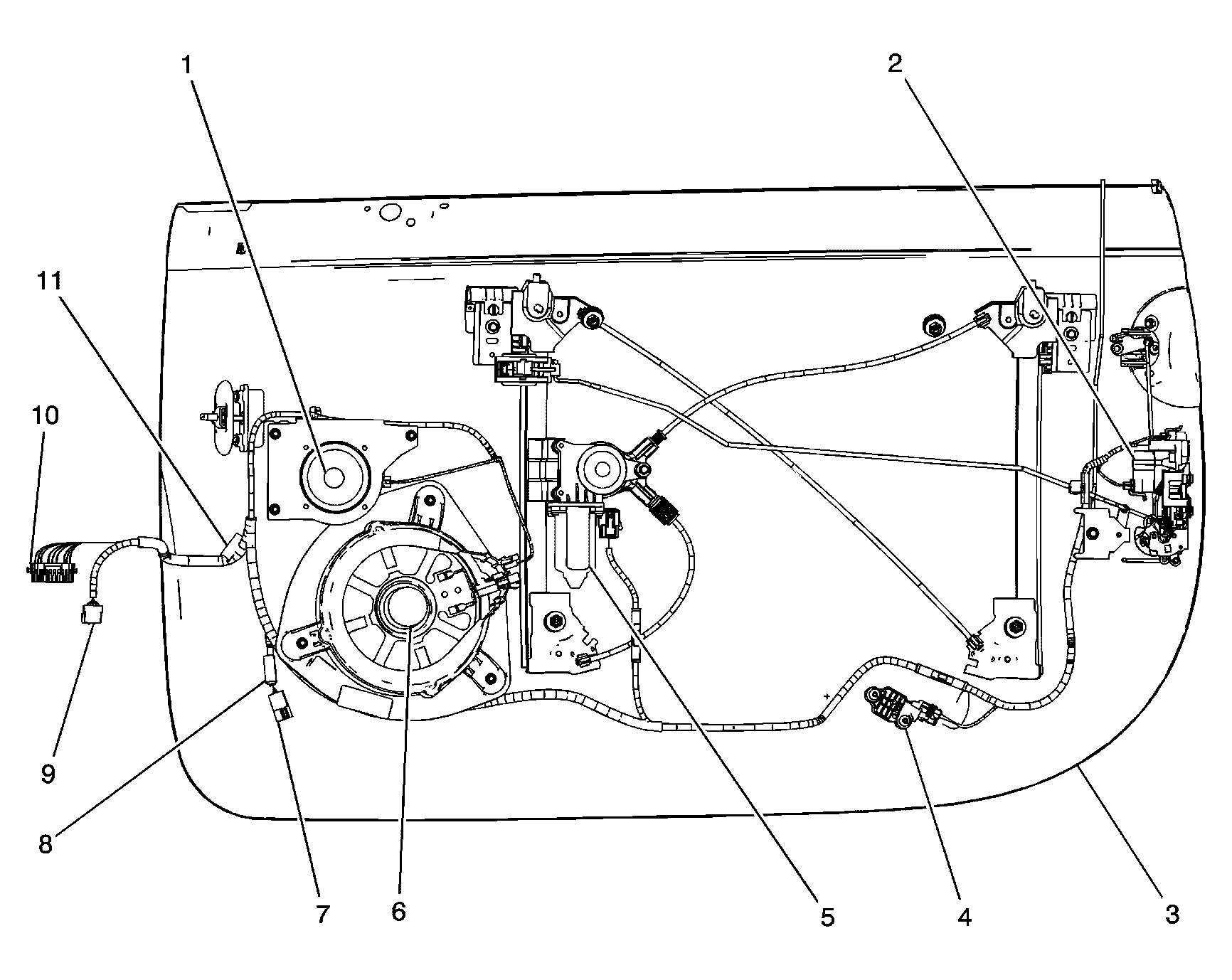 1
2
11
10
9
8
7
6
5
4
3