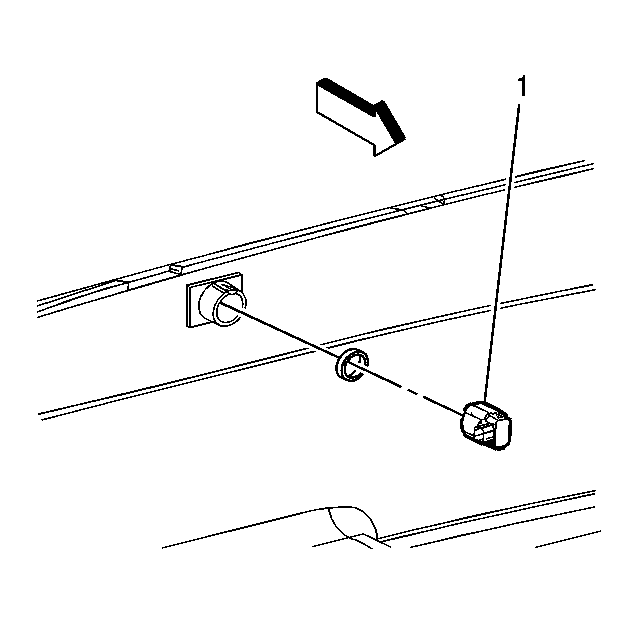 1