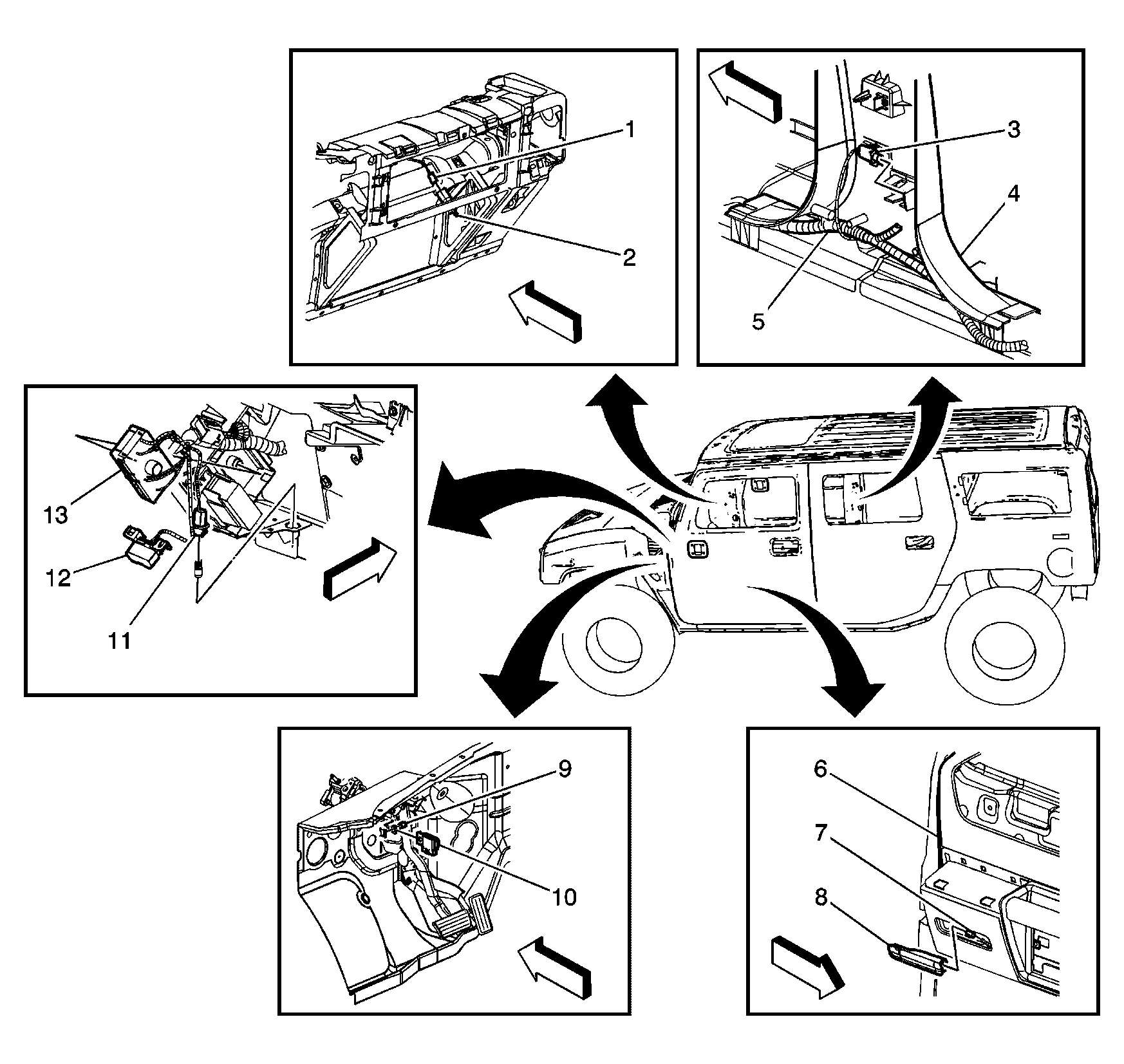 1
2
3
4
5
13
12
11
9
10
6
7
8