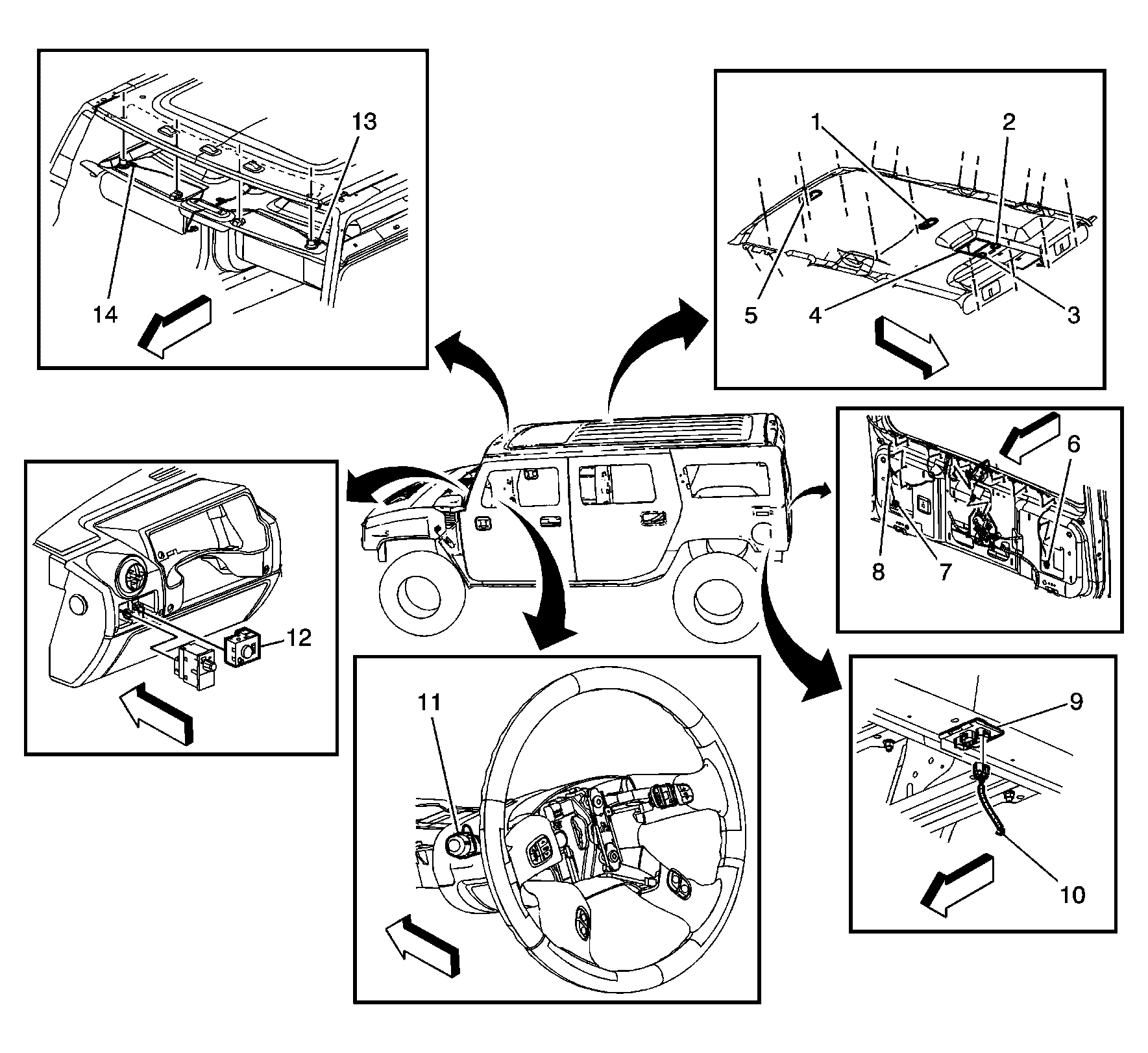 13
14
1
2
5
4
3
6
8
7
12
11
9
10