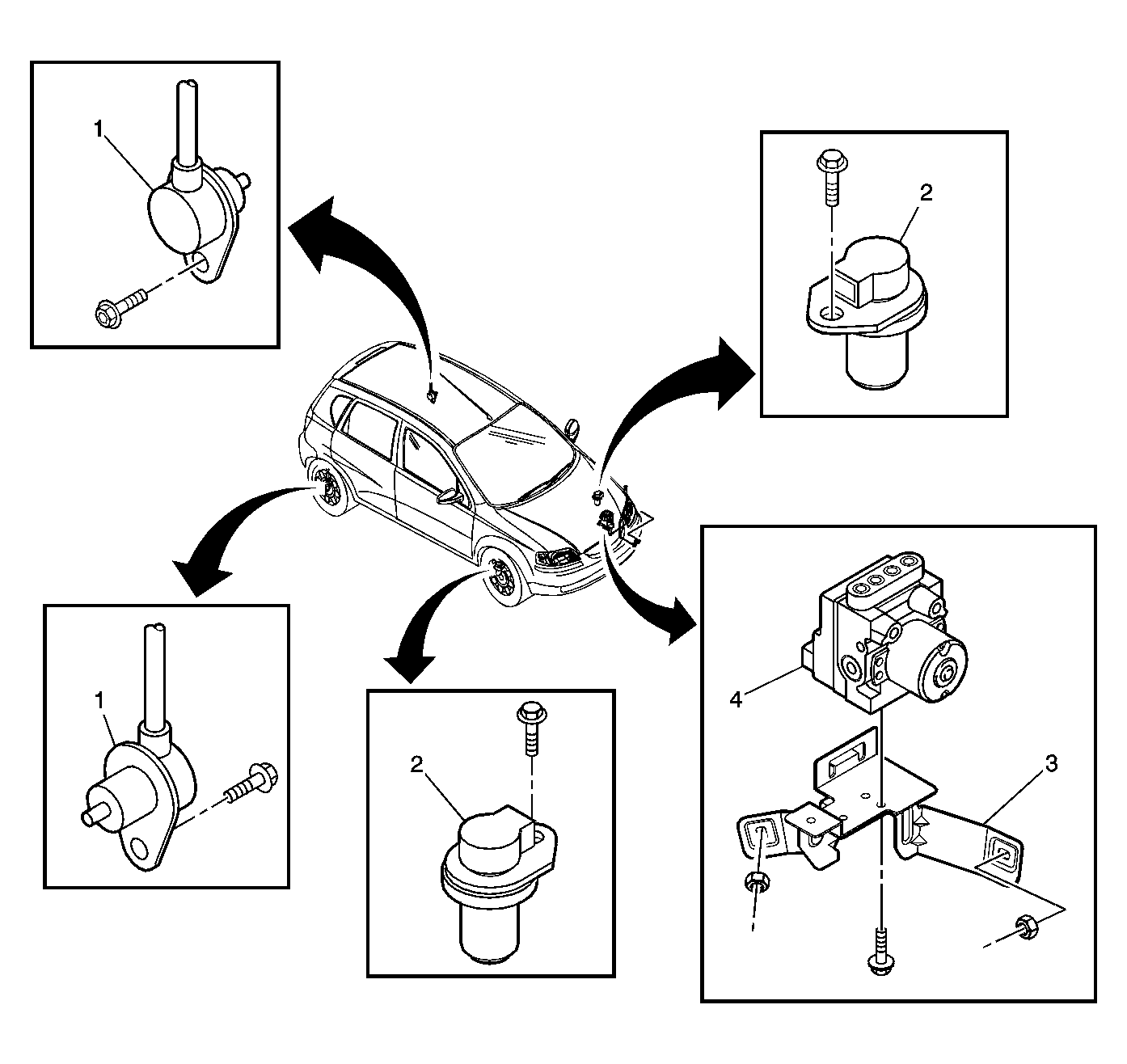 1

2

1

2

4

3