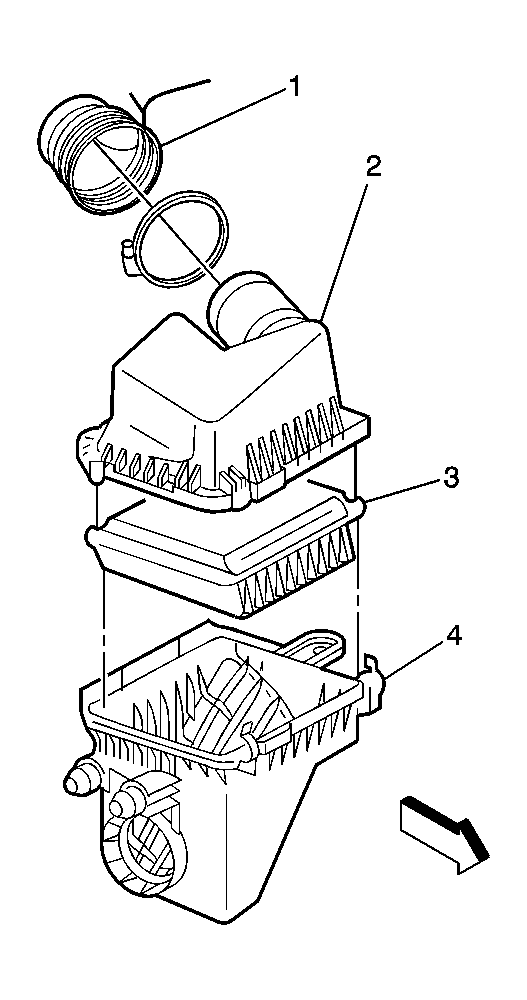 1
2
3
4