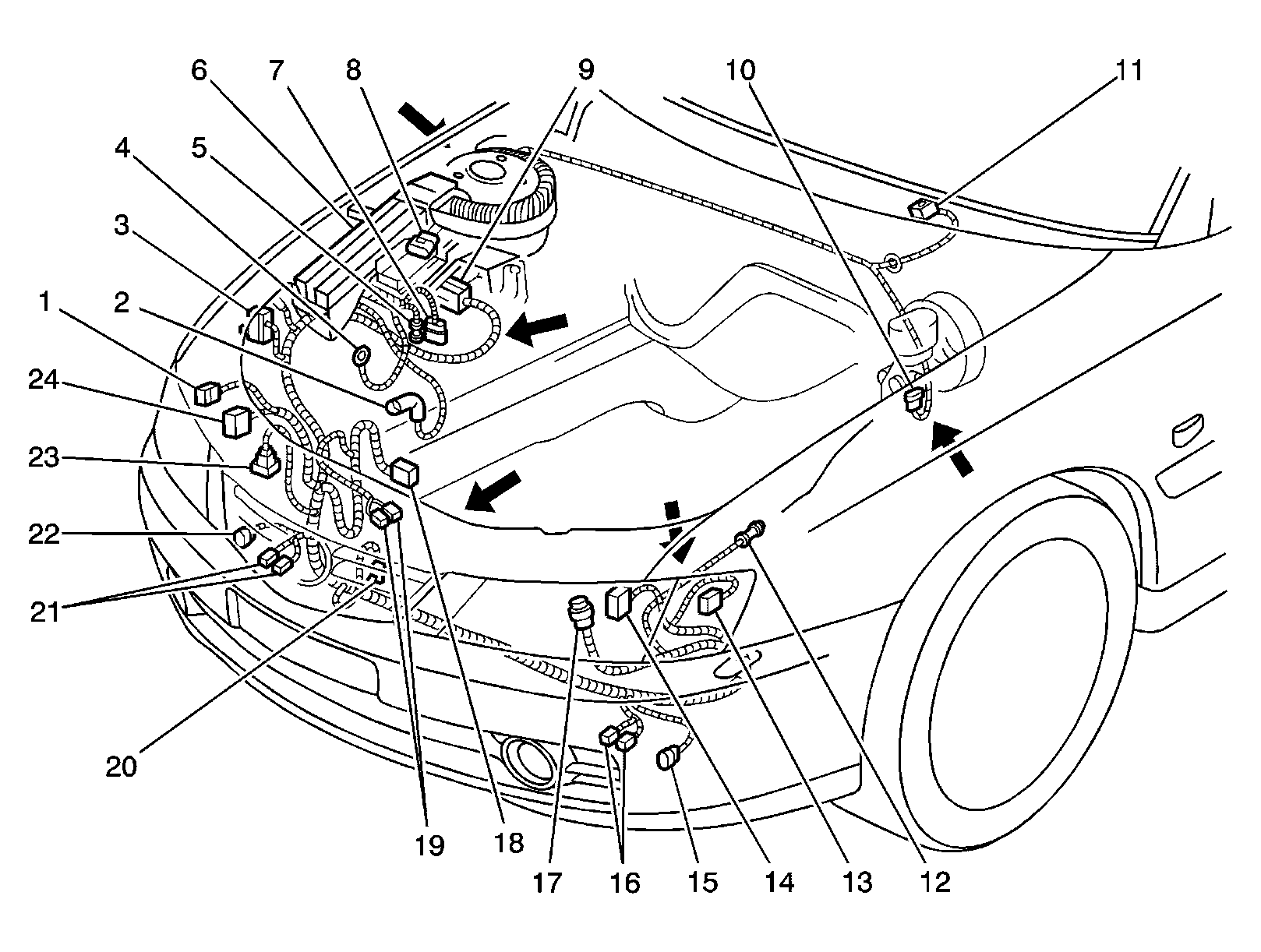 6
7
8
9
10
11
4
5
3
1
2
24
23
22
21
20
19
18
17
16
15
14
13
12