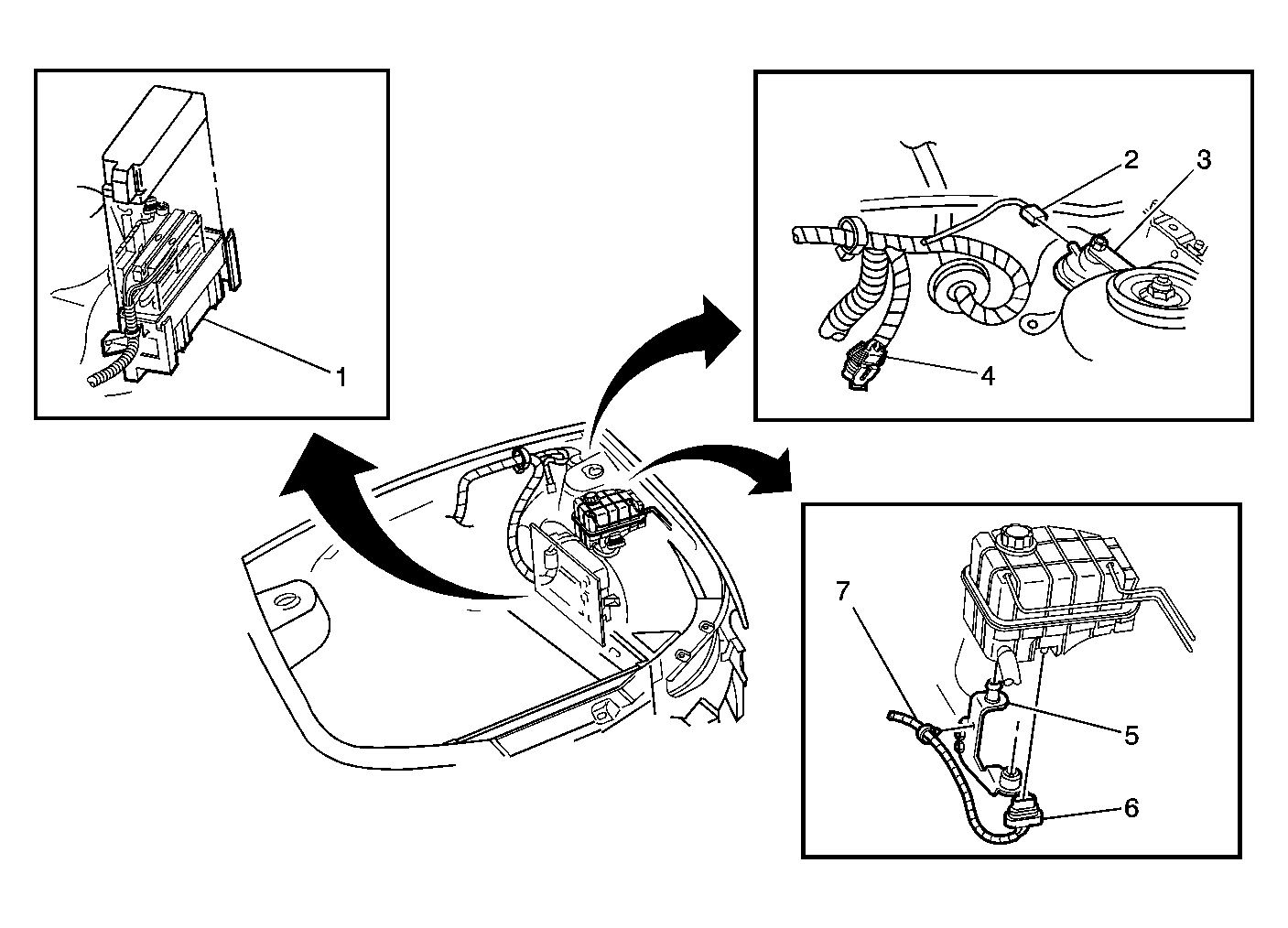 1
2
3
4
7
5
6