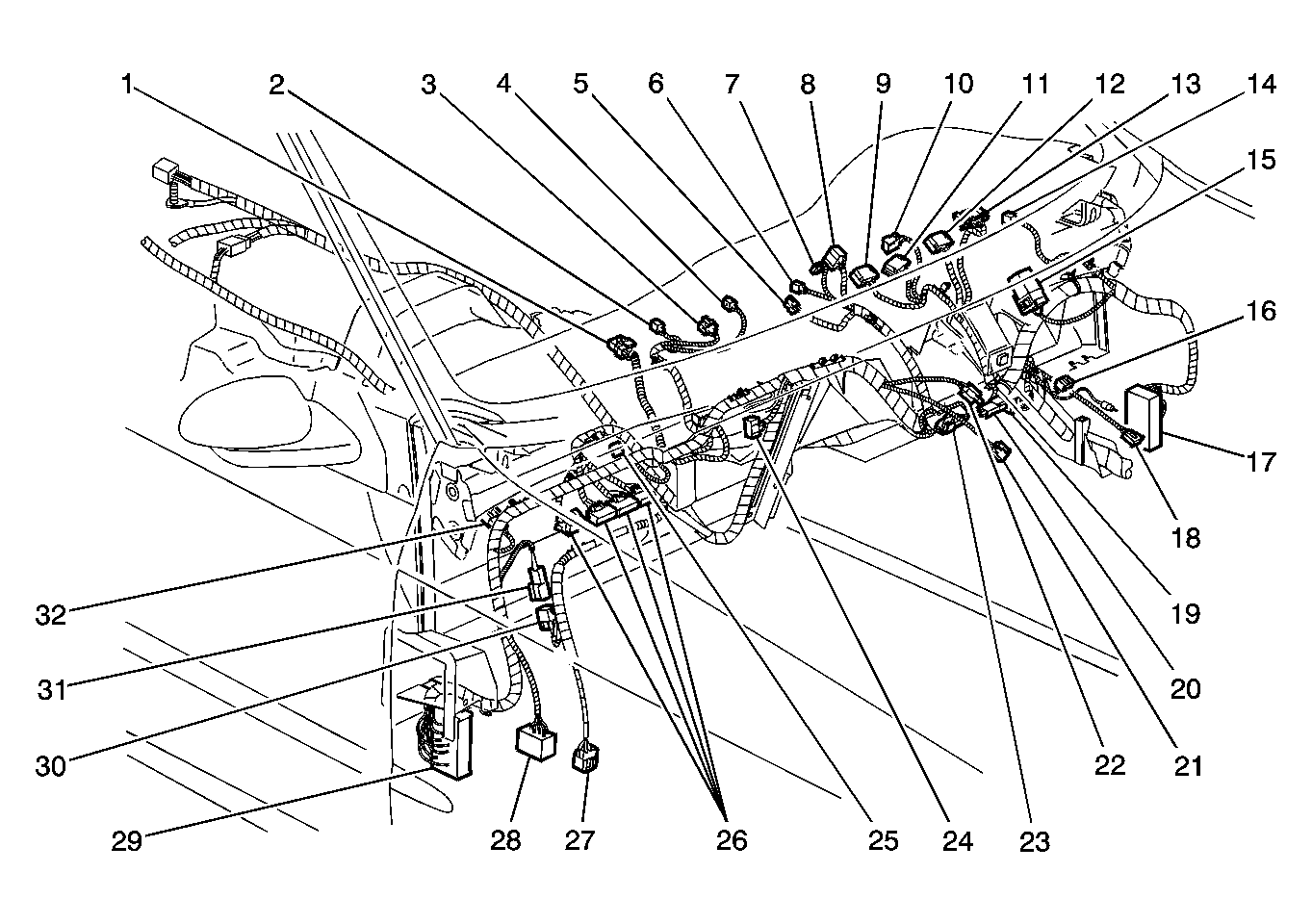 1 2 3 4 5 6 7 8 9 10 11 12 13 14
15
16
17
18
19
20
21
22
23
24
25
26
27
28
29
30
31
32