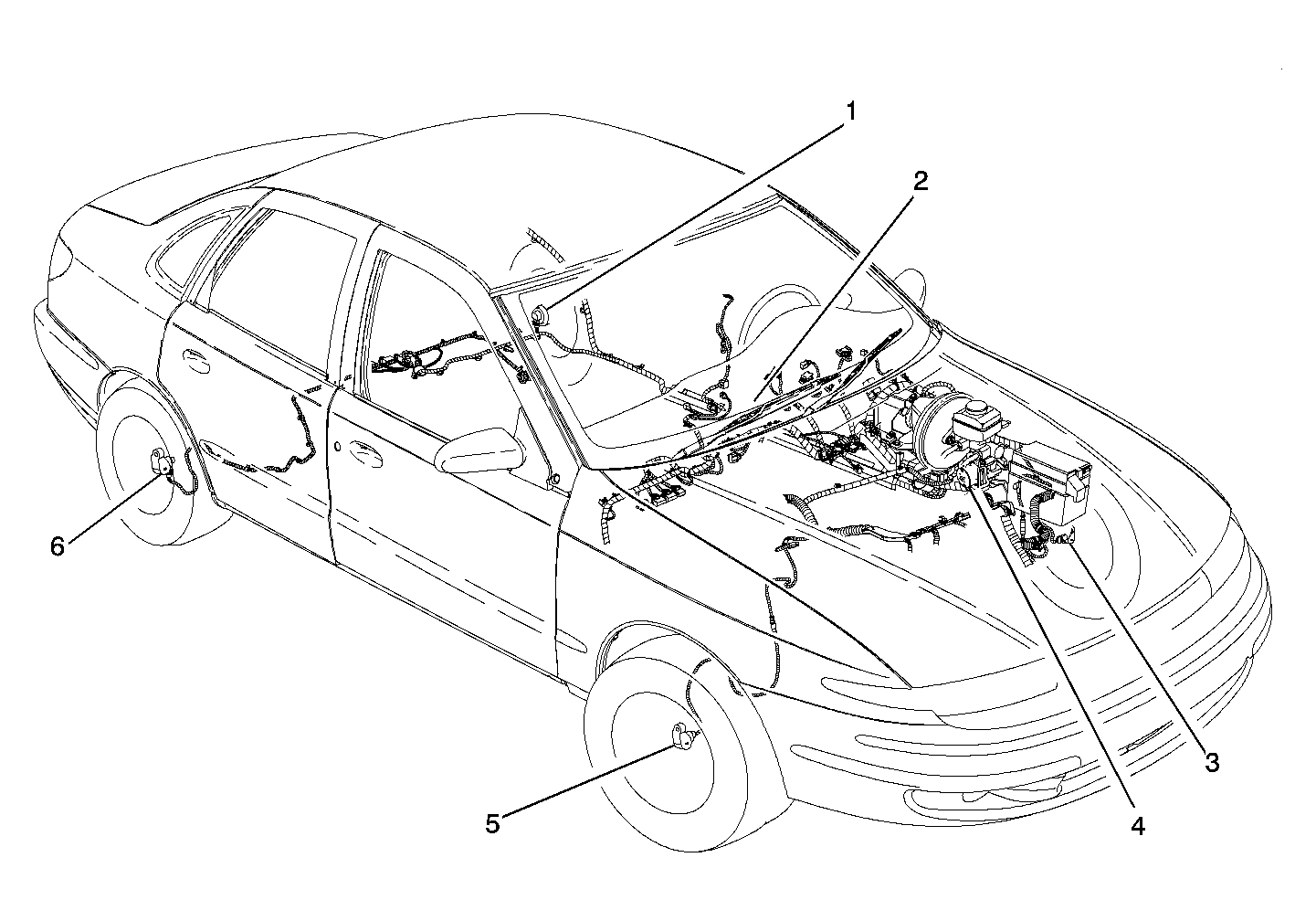 1
2
6
3
4
5