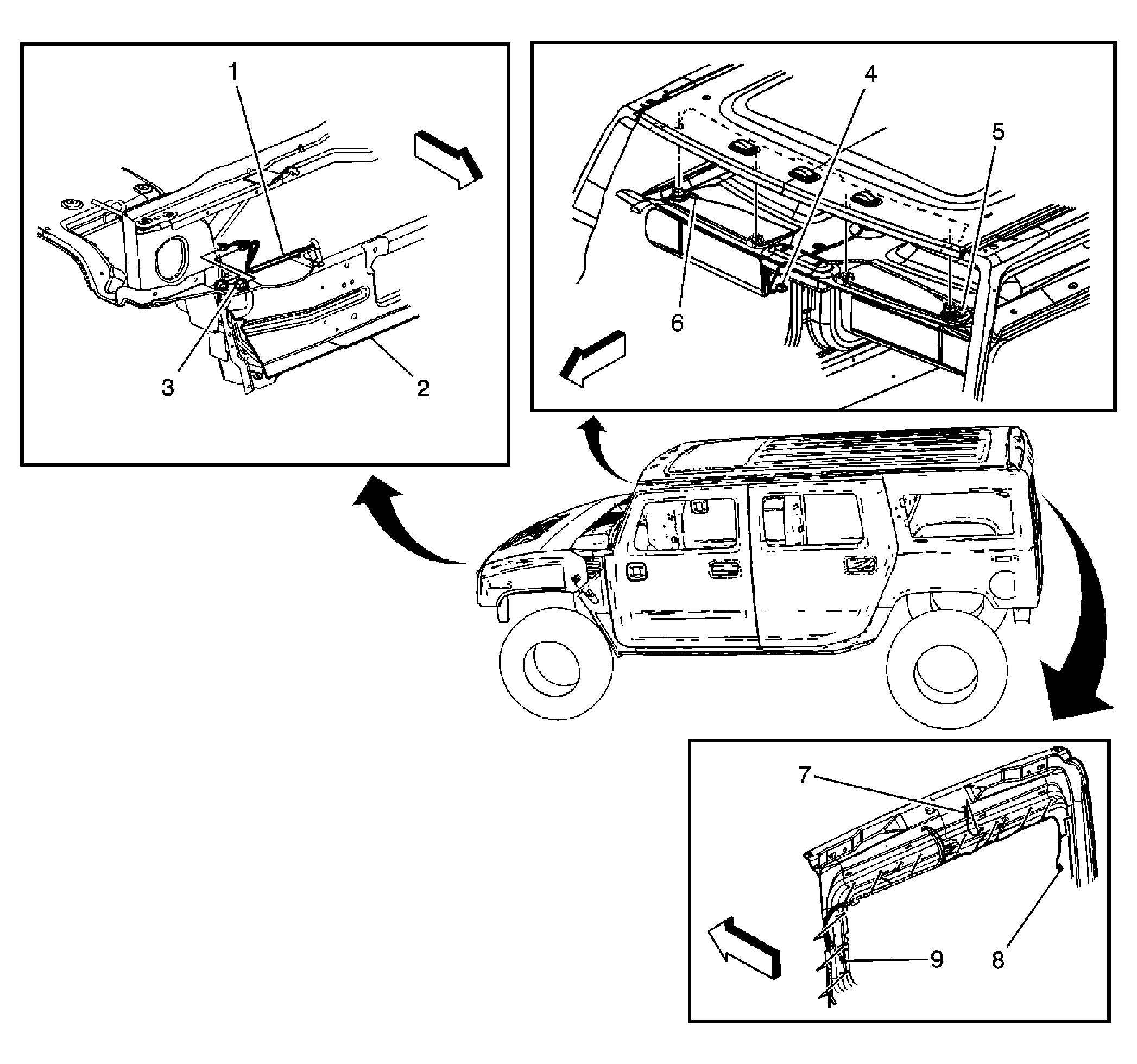 1
3
2
4
5
6
7
9
8