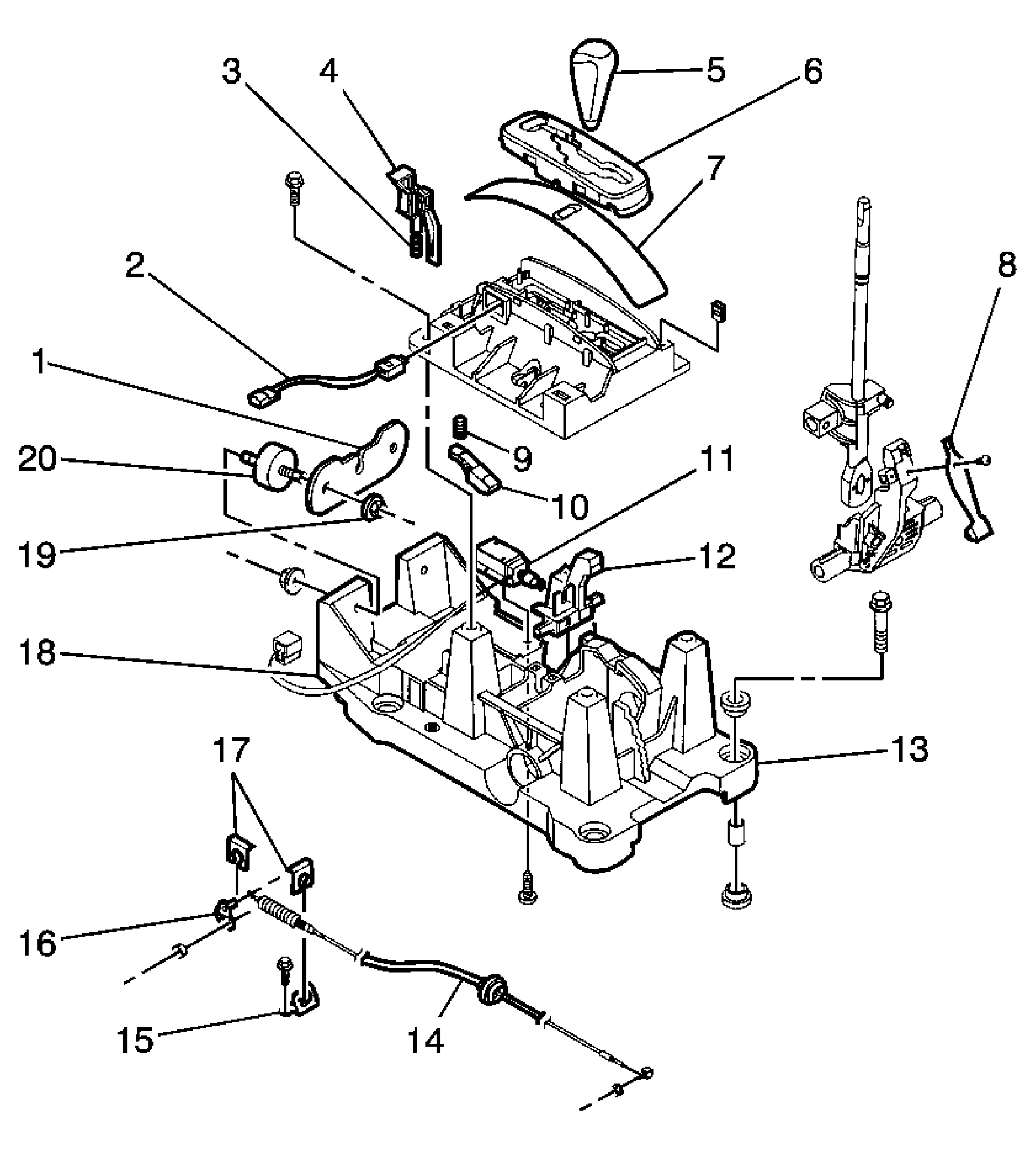 3
4
5
6
7
2
8
1
9
20
11
10
19
12
18
13
17
16
15
14