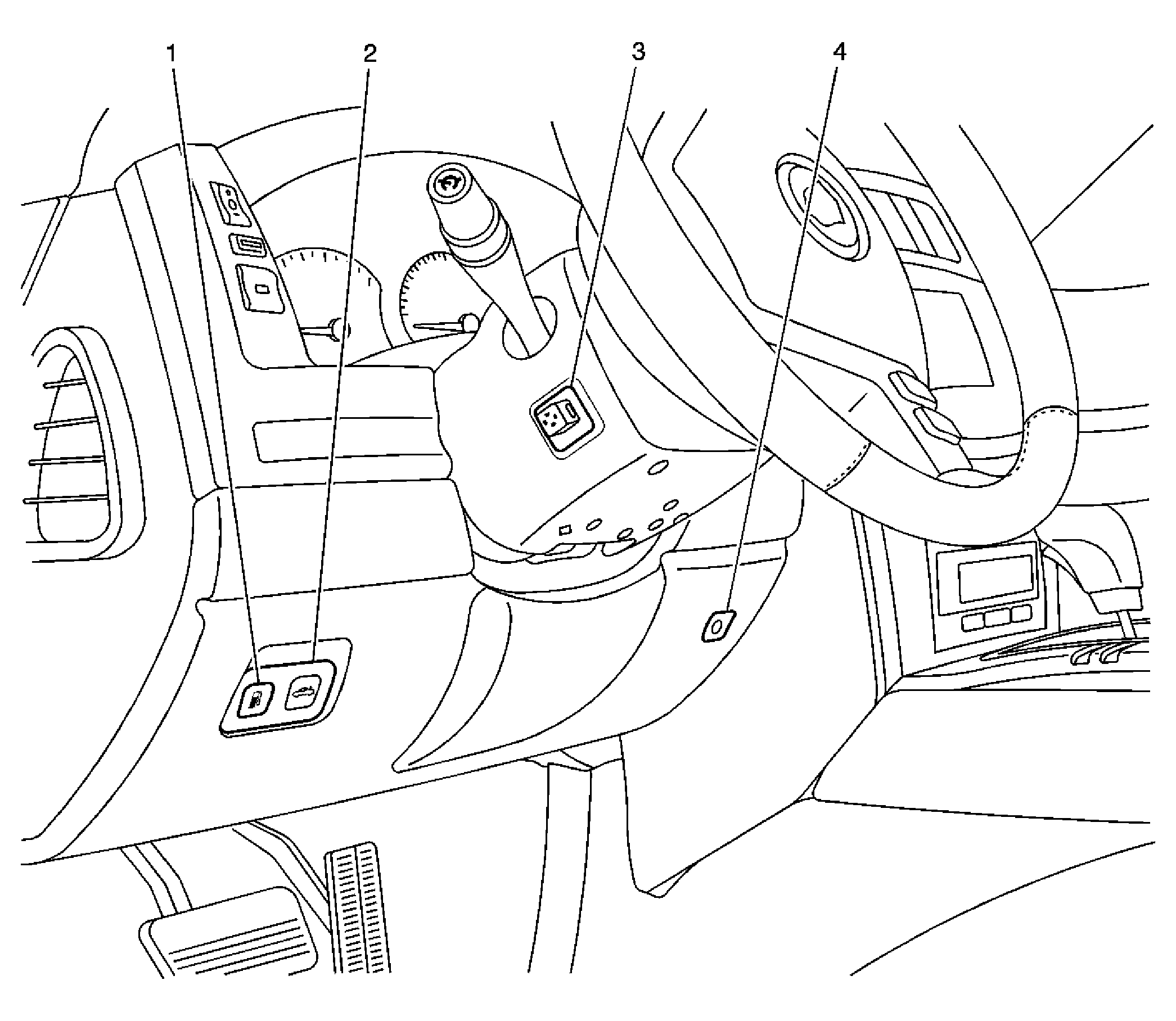 1
2
3
4