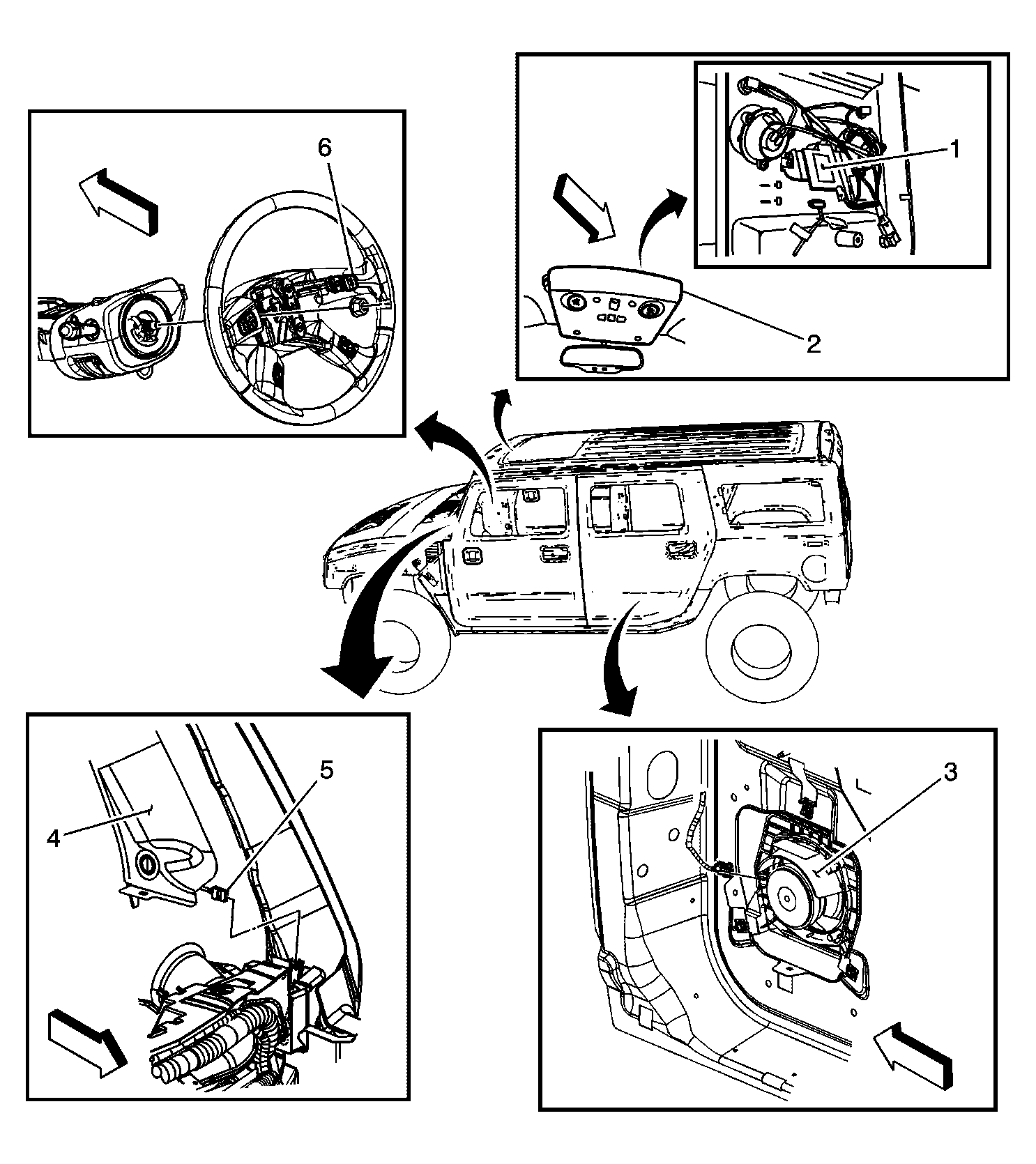 6

1

2

5

4

3